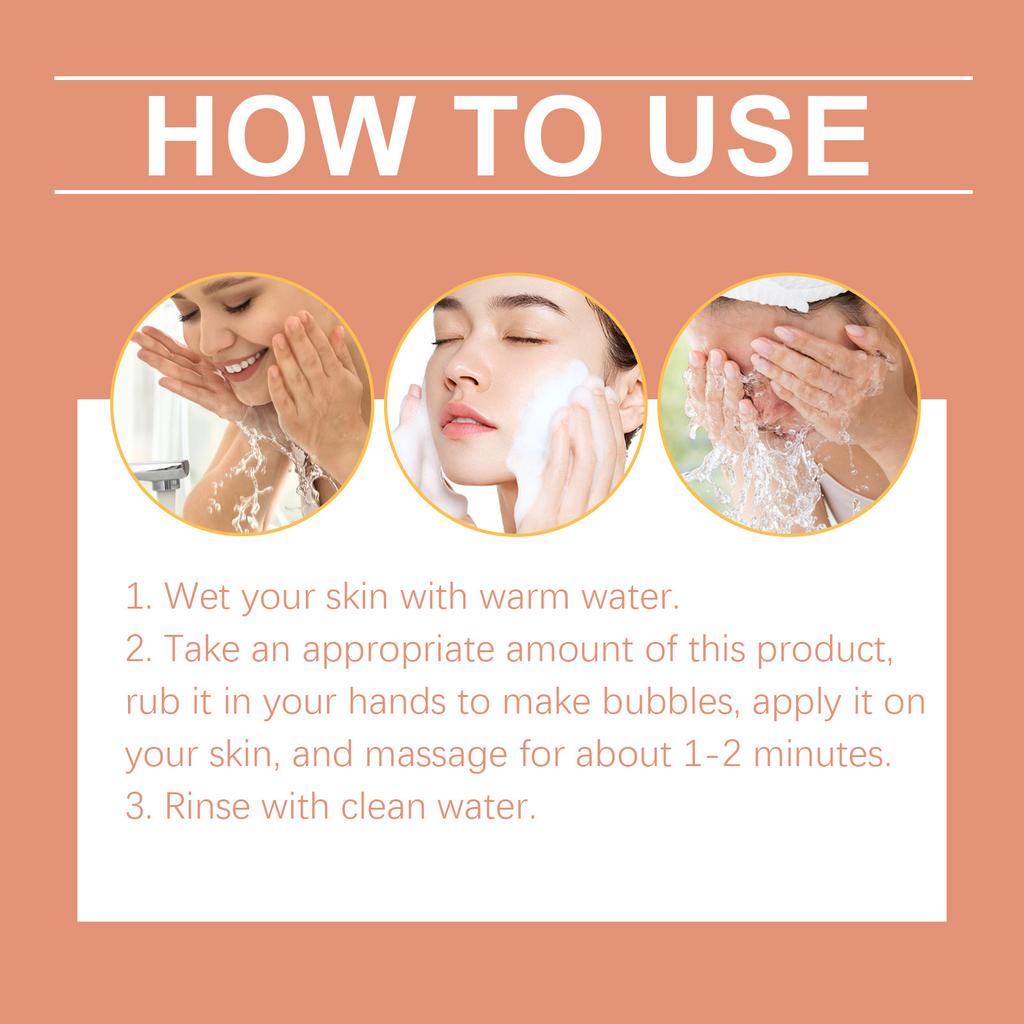 HOW TO USE

1. Wet your skin with warm water.
2. Take an appropriate amount of this product, rub it in your hands to make bubbles, apply it on your skin, and massage for about 1-2 minutes.
3. Rinse with clean water.