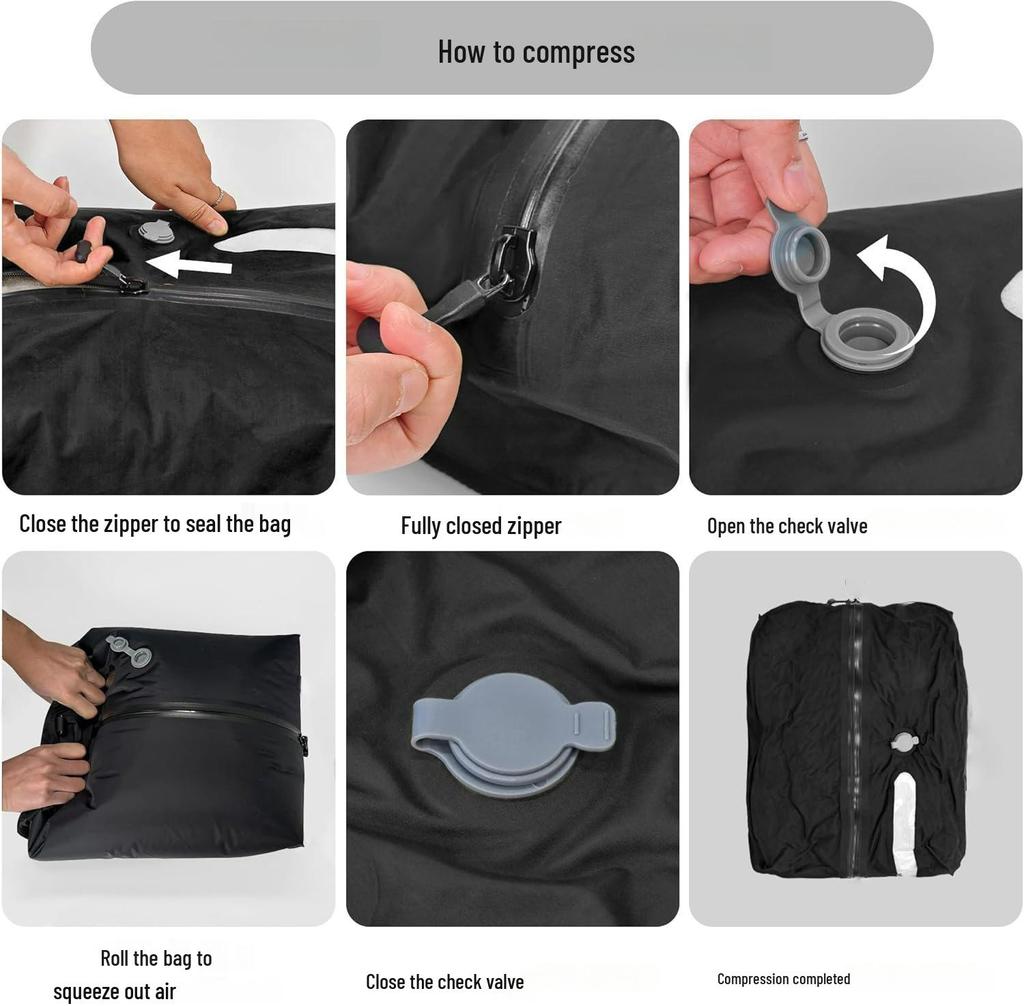 How to compress

Close the zipper to seal the bag

Fully closed zipper

Open the check valve

Roll the bag to squeeze out air

Close the check valve

Compression completed