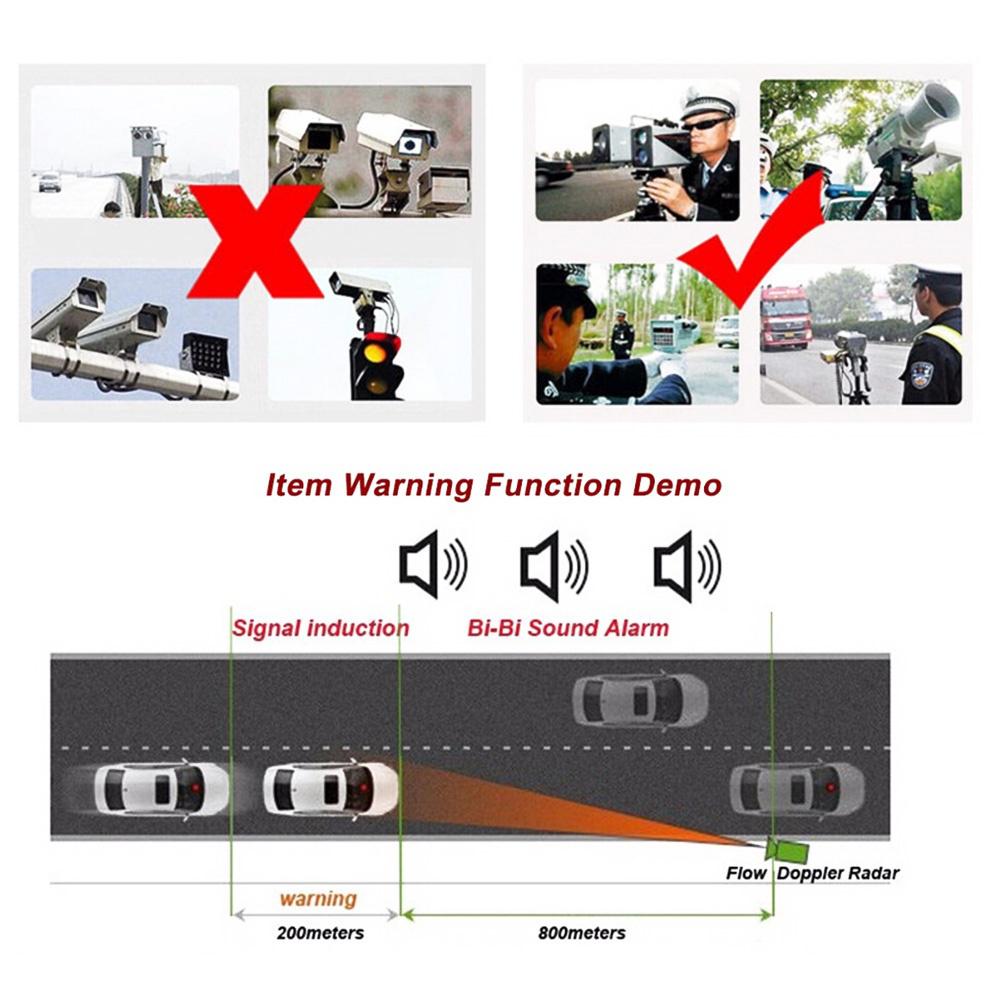 Item Warning Function Demo

Signal induction

Bi-Bi Sound Alarm

Flow Doppler Radar

warning

200meters

800meters