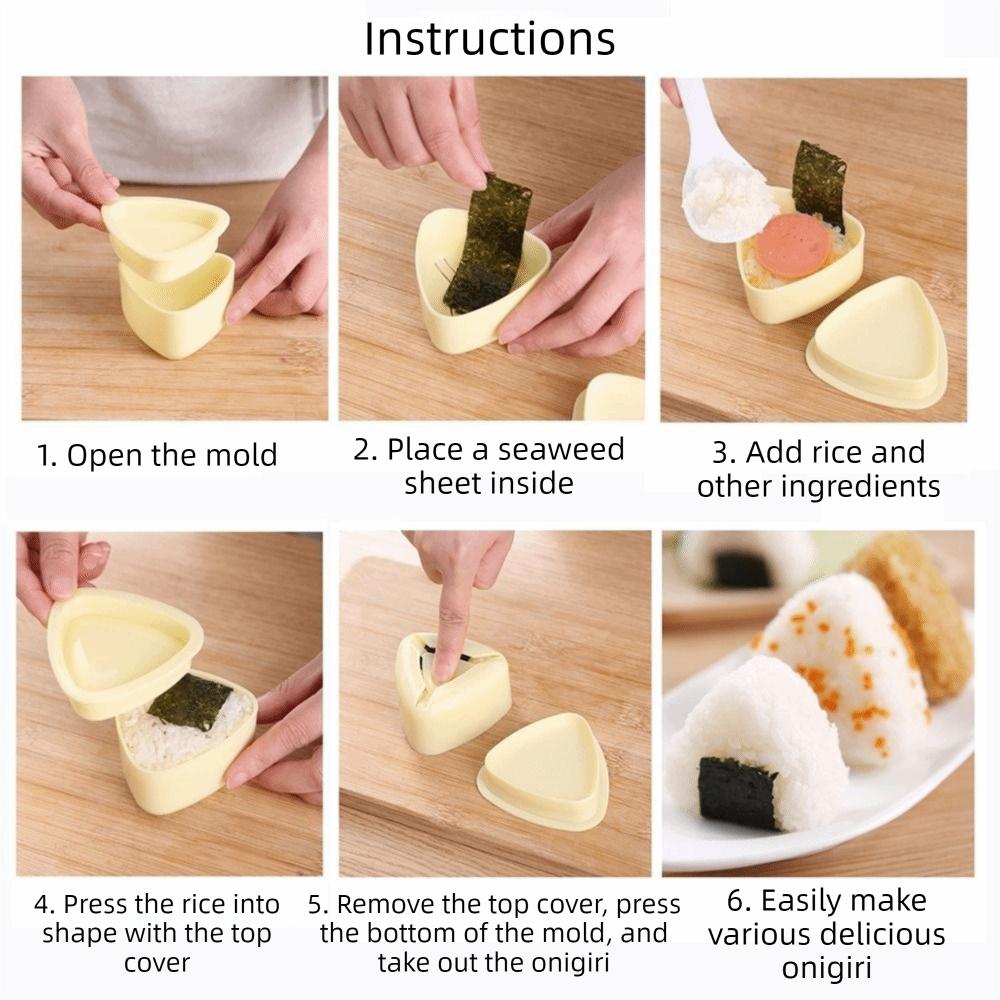 Instructions

1. Open the mold

2. Place a seaweed sheet inside

3. Add rice and other ingredients

4. Press the rice into shape with the top cover

5. Remove the top cover, press the bottom of the mold, and take out the onigiri

6. Easily make various delicious onigiri