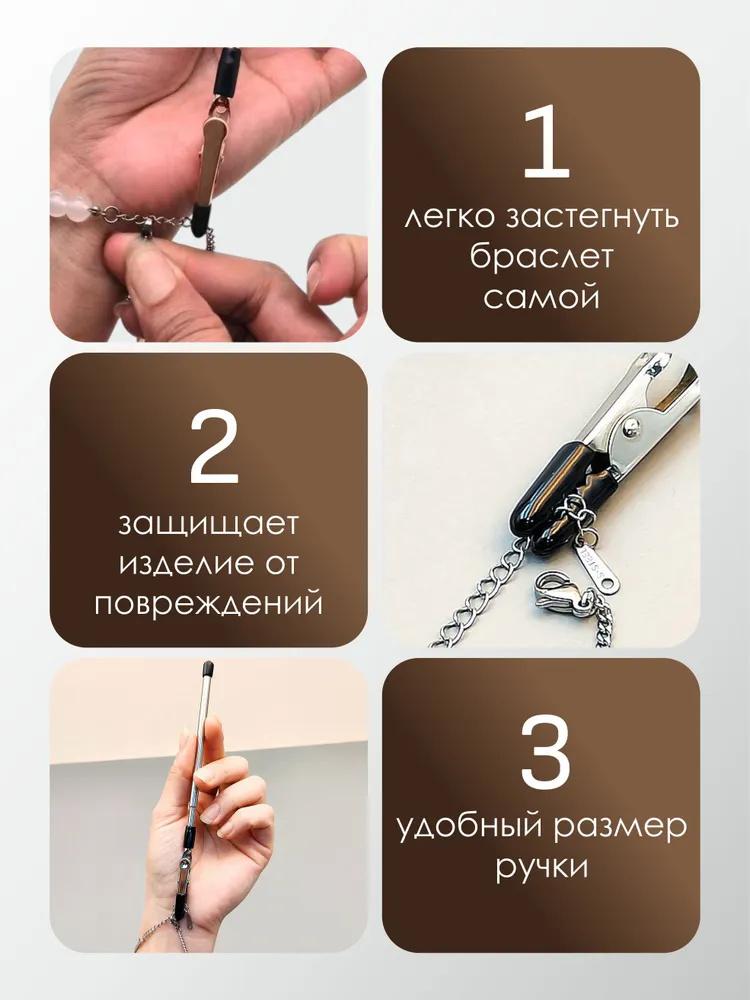 1
легко застегнуть браслет самой

2
защищает изделие от повреждений

3
удобный размер ручки