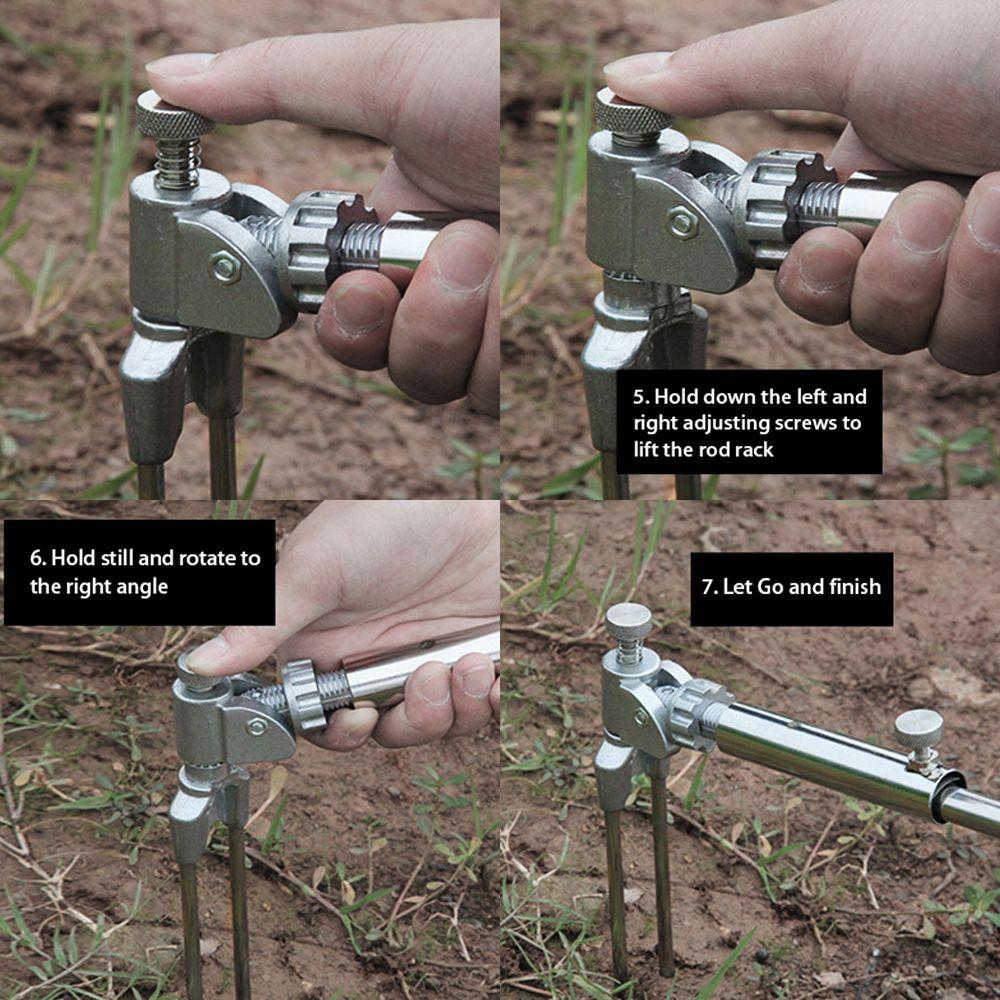 5. Hold down the left and right adjusting screws to lift the rod rack

6. Hold still and rotate to the right angle

7. Let Go and finish