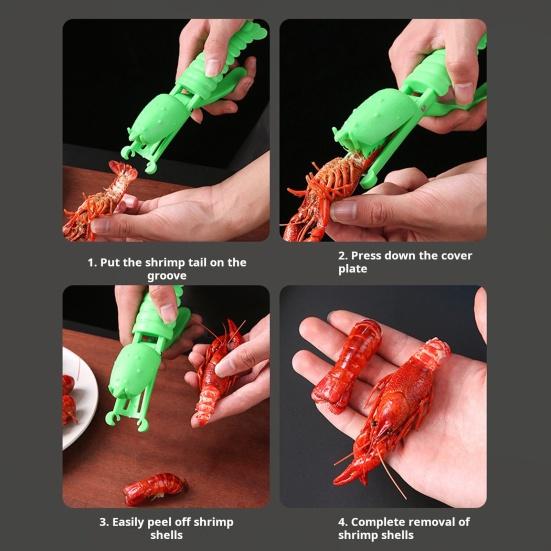 1. Put the shrimp tail on the groove

2. Press down the cover plate

3. Easily peel off shrimp shells

4. Complete removal of shrimp shells