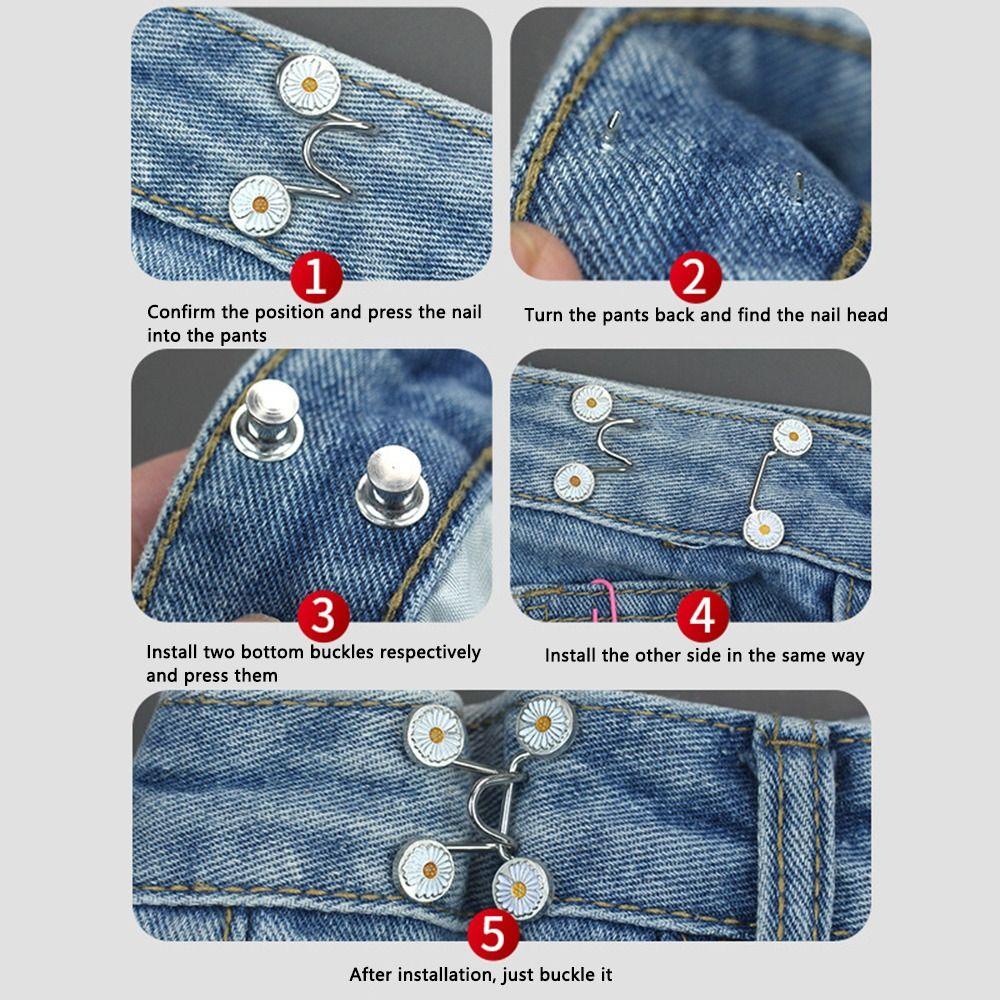 1
Confirm the position and press the nail into the pants

2
Turn the pants back and find the nail head

3
Install two bottom buckles respectively and press them

4
Install the other side in the same way

5
After installation, just buckle it