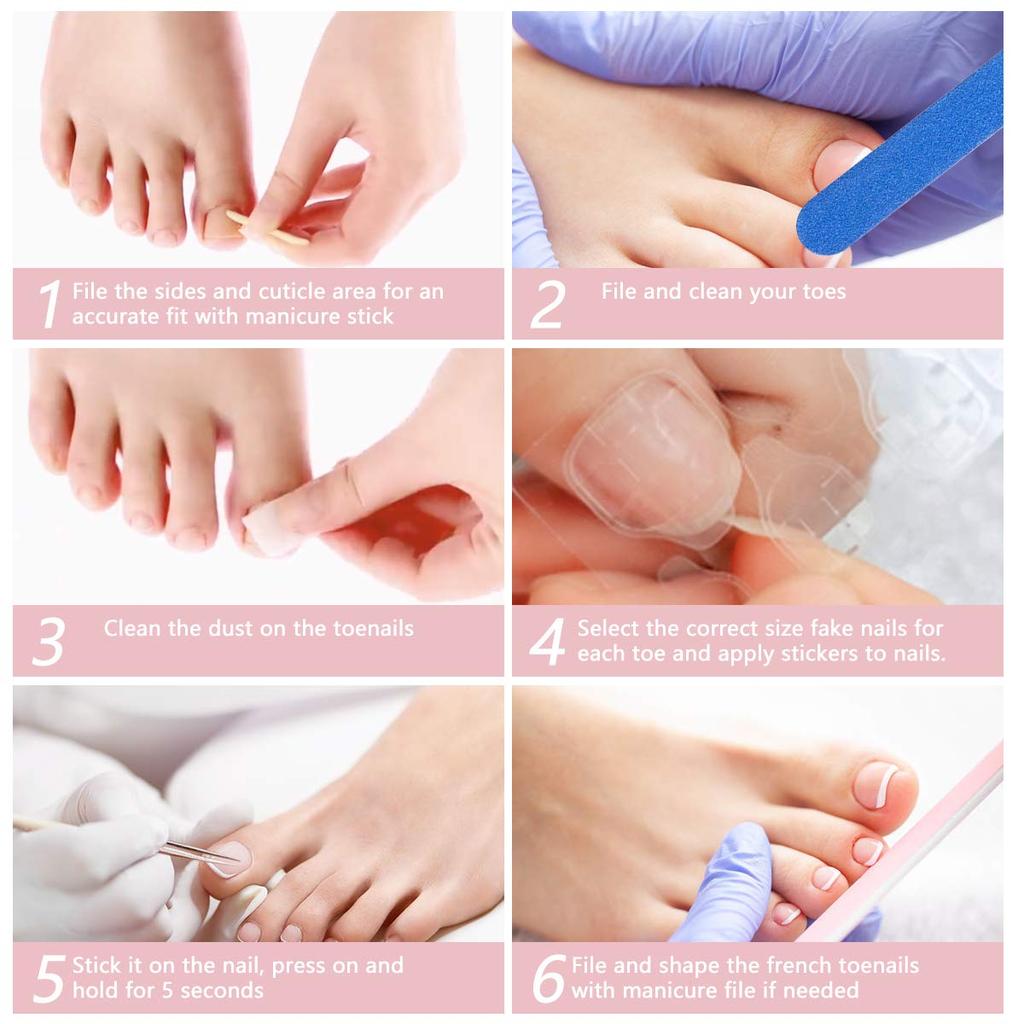 1 File the sides and cuticle area for an accurate fit with manicure stick

2 File and clean your toes

3 Clean the dust on the toenails

4 Select the correct size fake nails for each toe and apply stickers to nails.

5 Stick it on the nail, press on and hold for 5 seconds

6 File and shape the french toenails with manicure file if needed