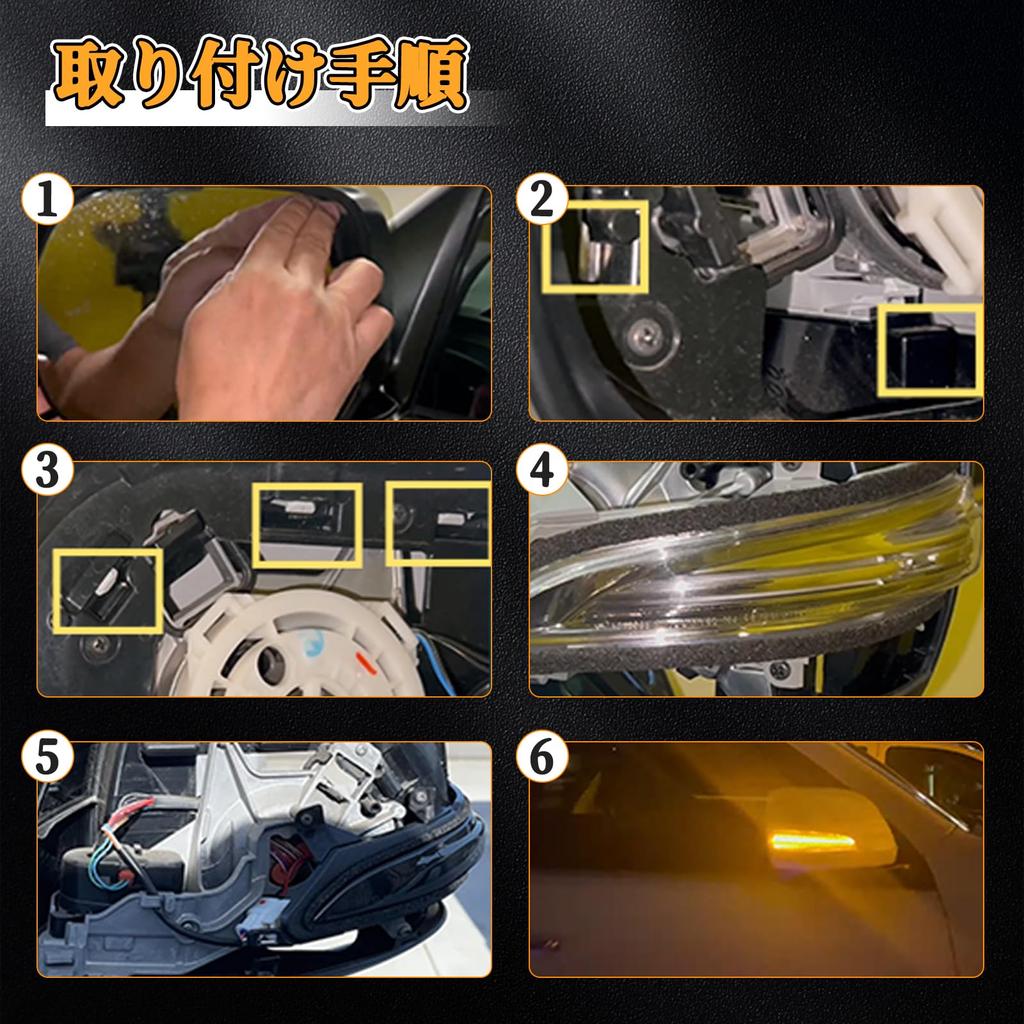 取り付け手順

1

2

3

4

5

6