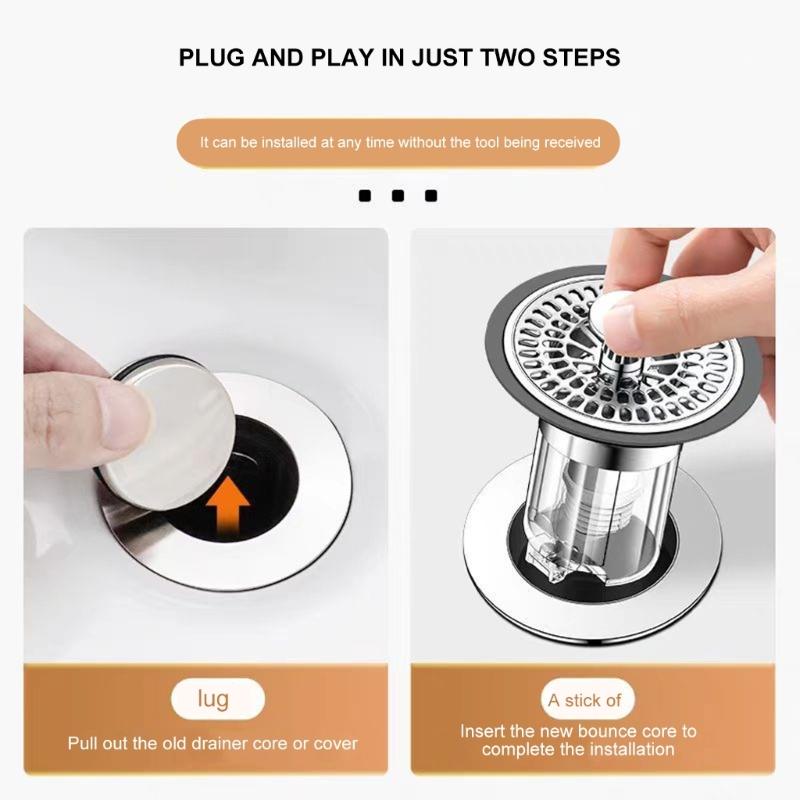 PLUG AND PLAY IN JUST TWO STEPS

It can be installed at any time without the tool being received

lug

Pull out the old drainer core or cover

A stick of

Insert the new bounce core to complete the installation