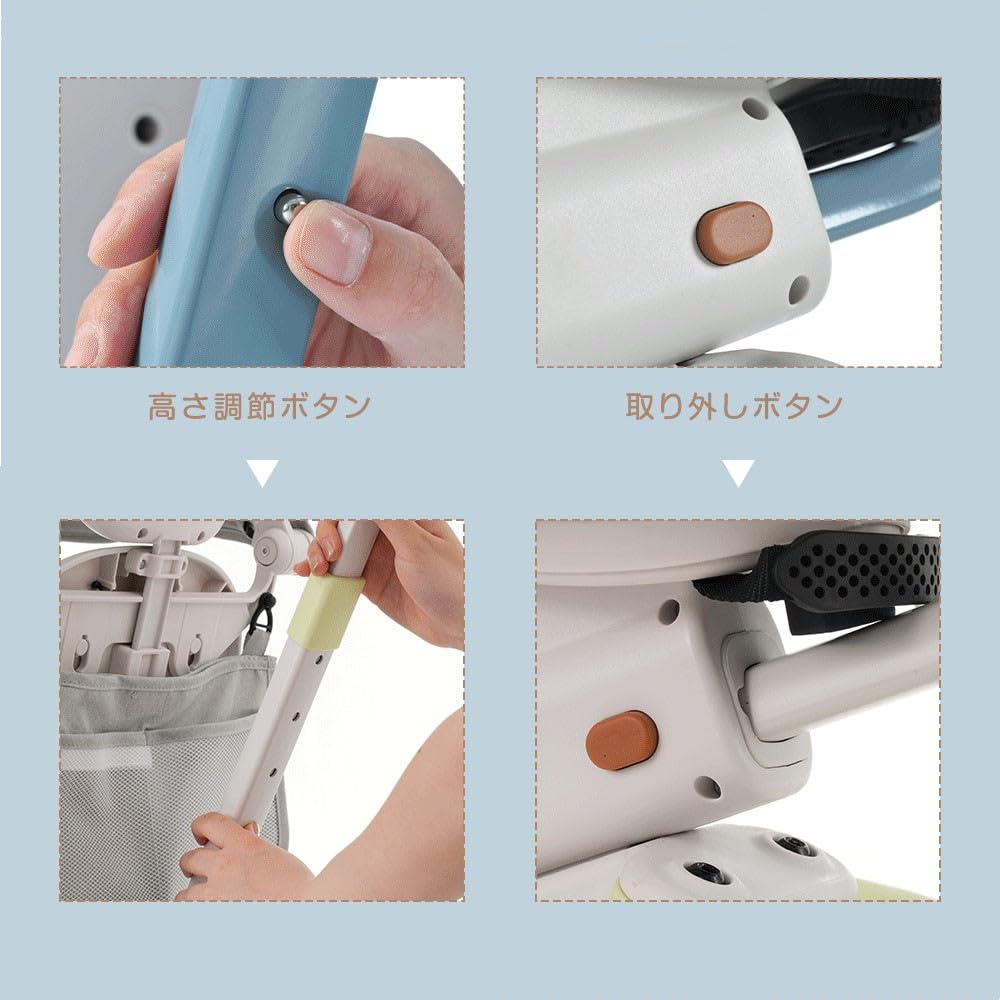 高さ調節ボタン

取り外しボタン