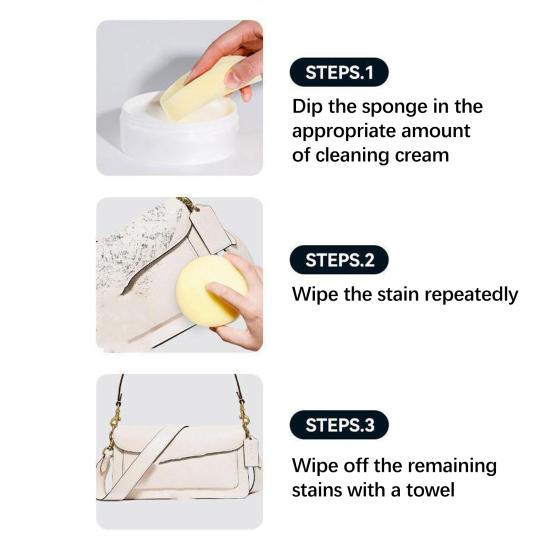 STEPS.1

Dip the sponge in the appropriate amount of cleaning cream

STEPS.2

Wipe the stain repeatedly

STEPS.3

Wipe off the remaining stains with a towel