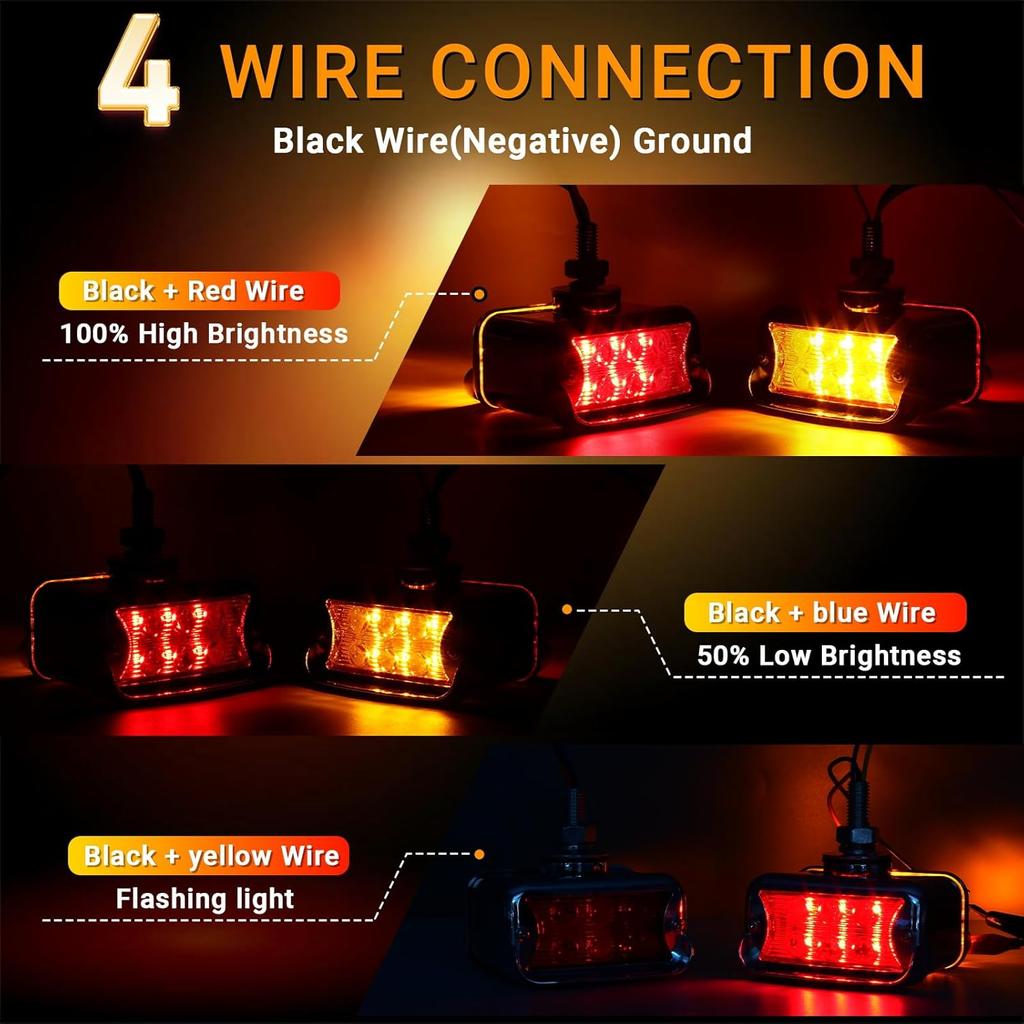 4 WIRE CONNECTION

Black Wire(Negative) Ground

Black + Red Wire
100% High Brightness

Black + blue Wire
50% Low Brightness

Black + yellow Wire
Flashing light