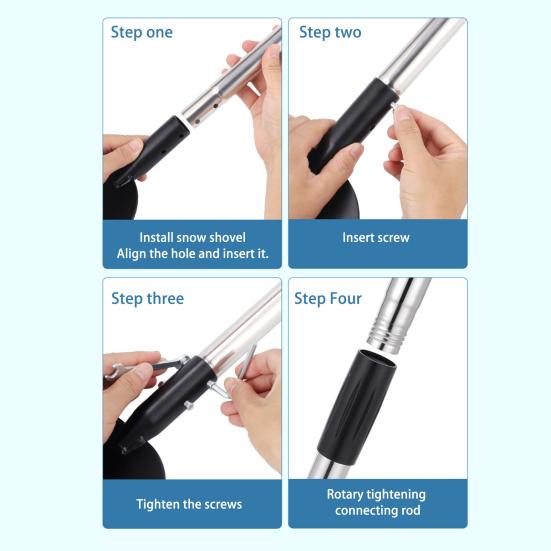 Step one

Install snow shovel
Align the hole and insert it.

Step two

Insert screw

Step three

Tighten the screws

Step Four

Rotary tightening connecting rod