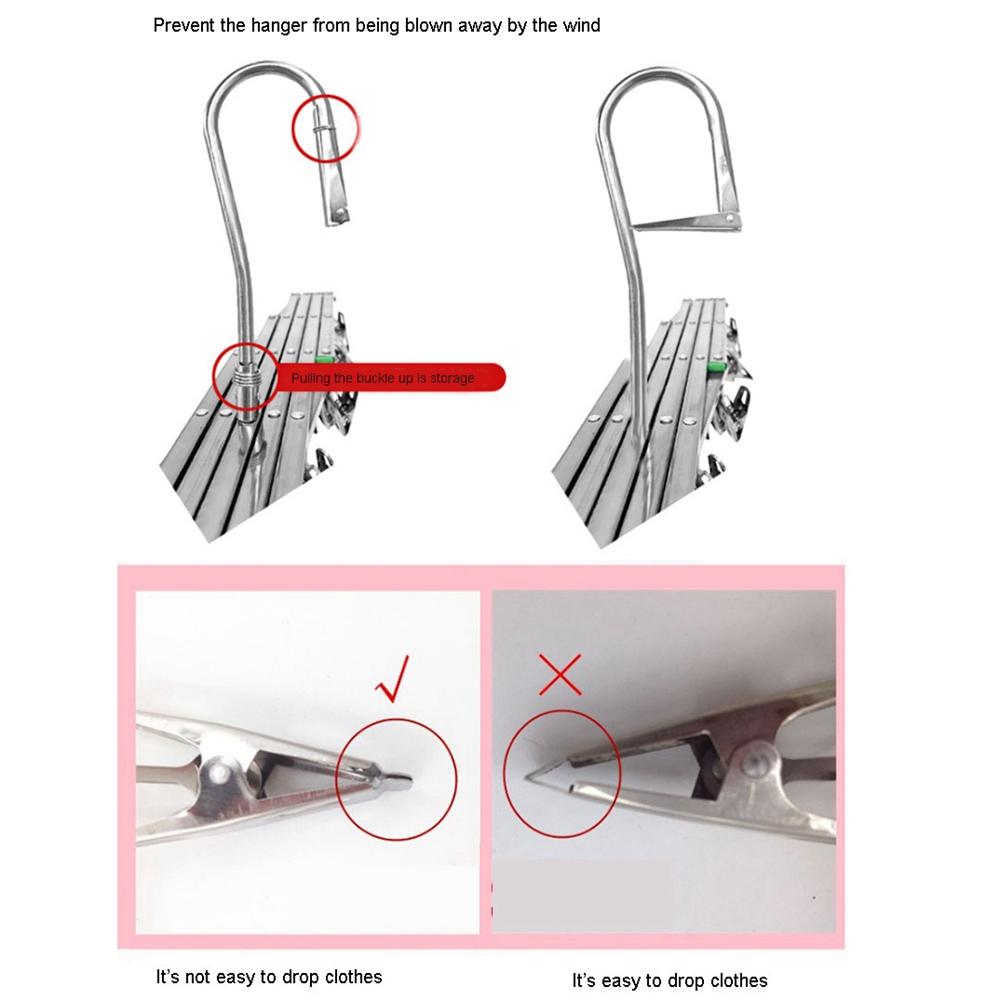 Prevent the hanger from being blown away by the wind

Pulling the buckle up is storage

√

×

It's not easy to drop clothes

It's easy to drop clothes