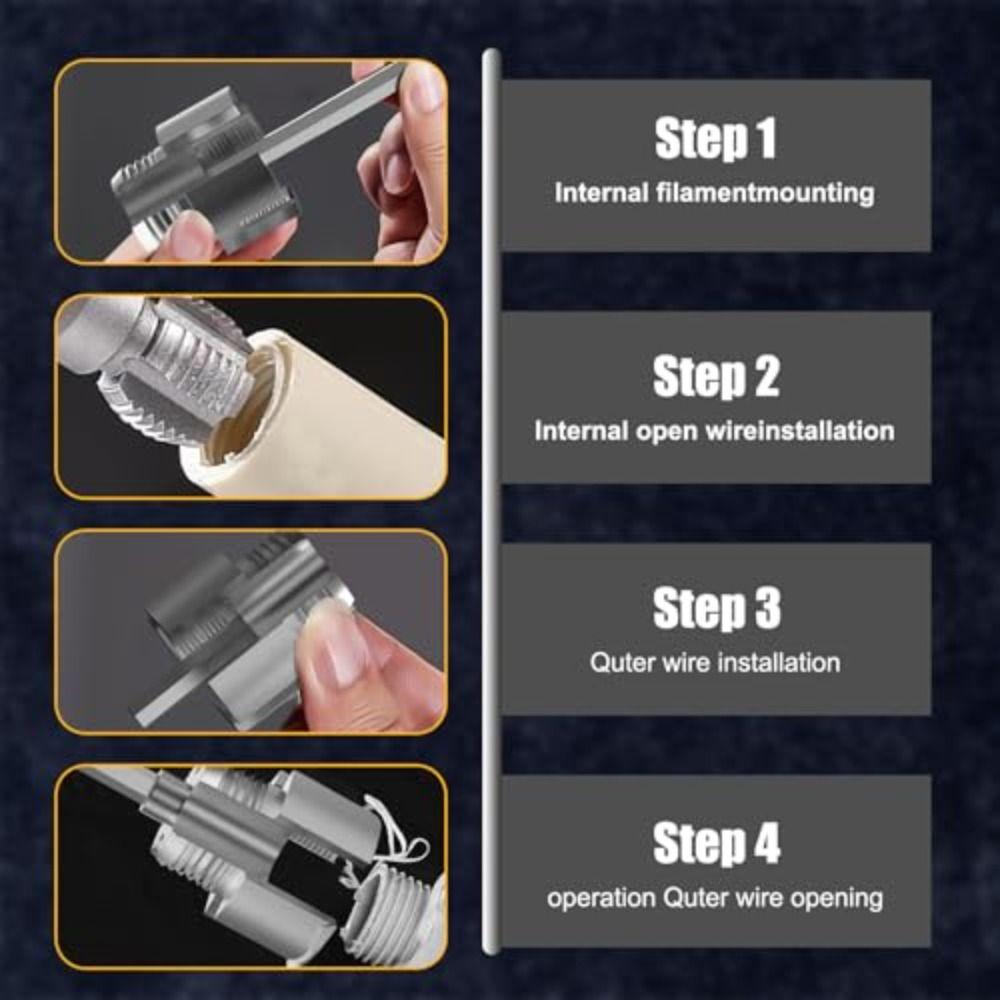 Step 1
Internal filamentmounting

Step 2
Internal open wireinstallation

Step 3
Quter wire installation

Step 4
operation Quter wire opening