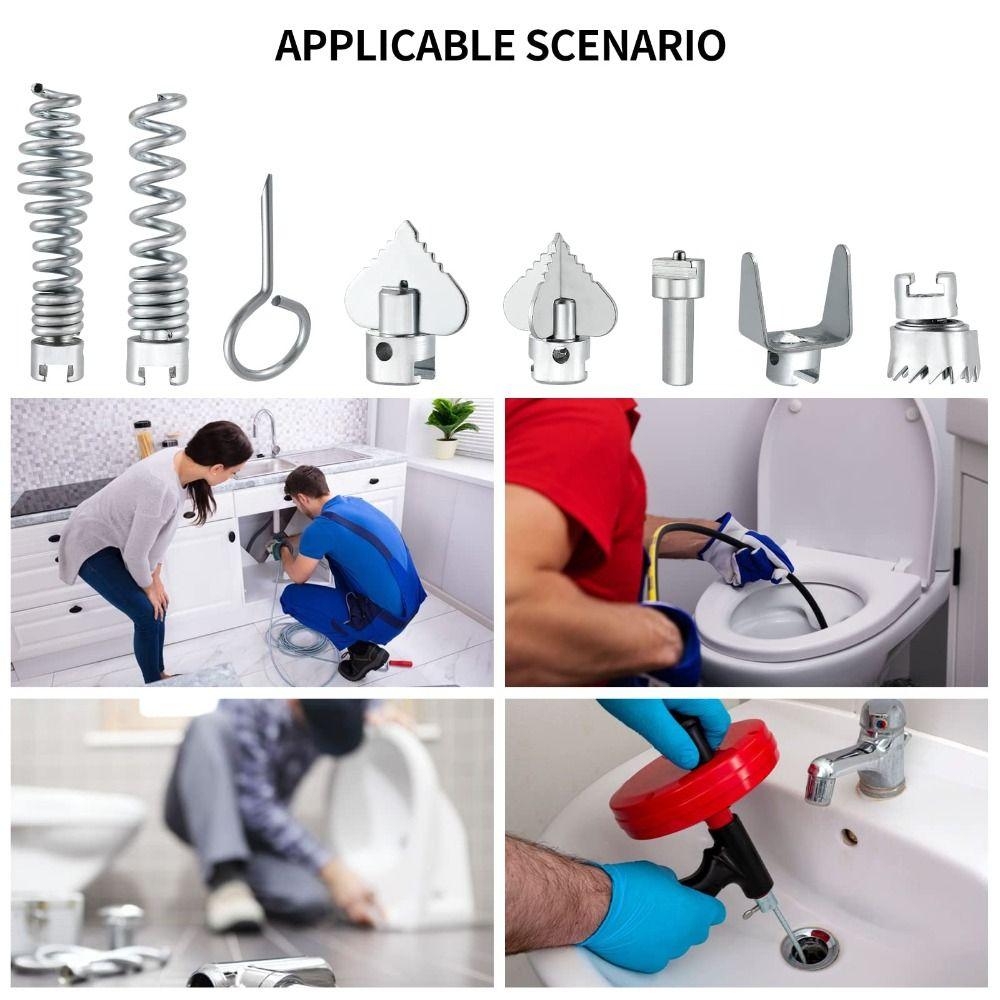 APPLICABLE SCENARIO