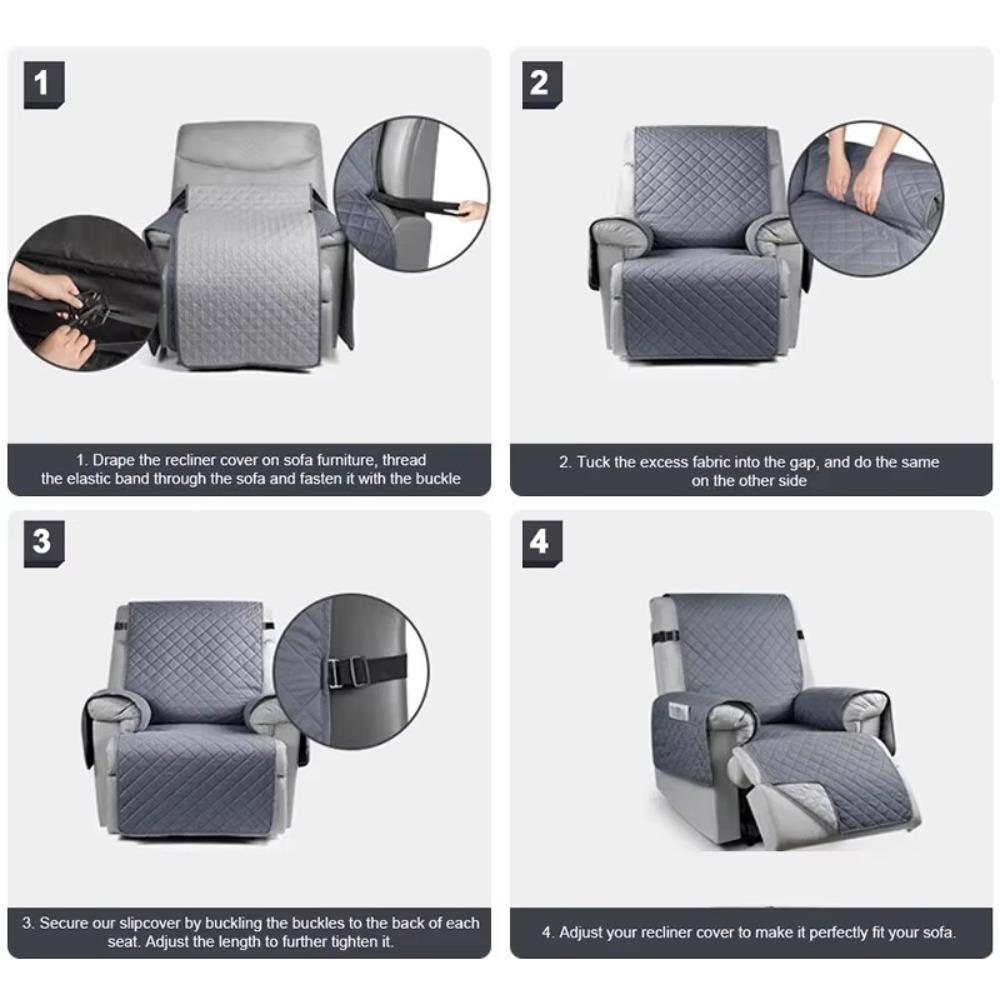 1

1. Drape the recliner cover on sofa furniture, thread the elastic band through the sofa and fasten it with the buckle

2

2. Tuck the excess fabric into the gap, and do the same on the other side

3

3. Secure our slipcover by buckling the buckles to the back of each seat. Adjust the length to further tighten it.

4

4. Adjust your recliner cover to make it perfectly fit your sofa.