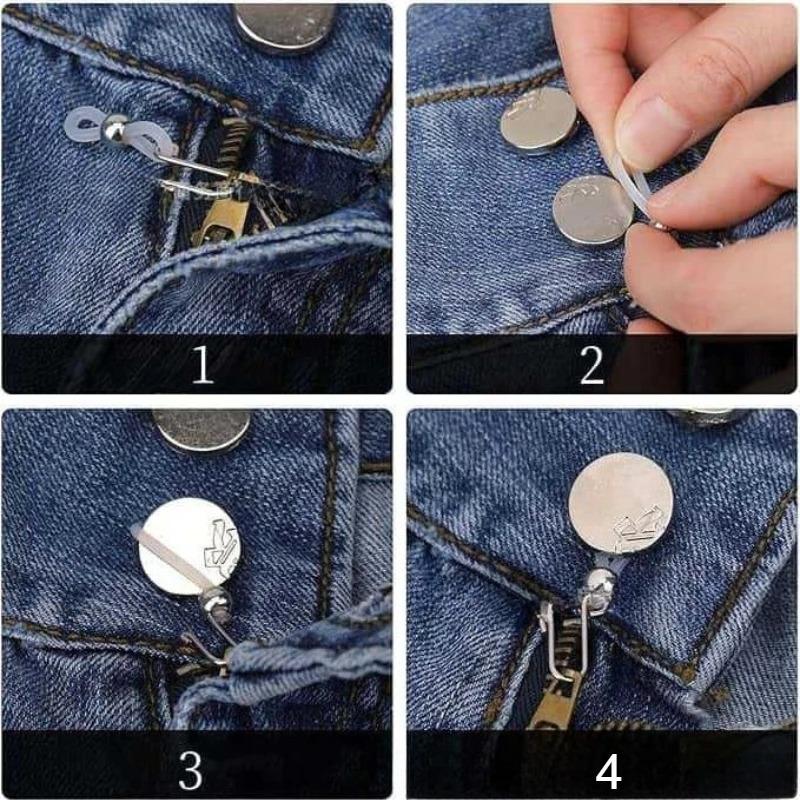 1

2

3

4