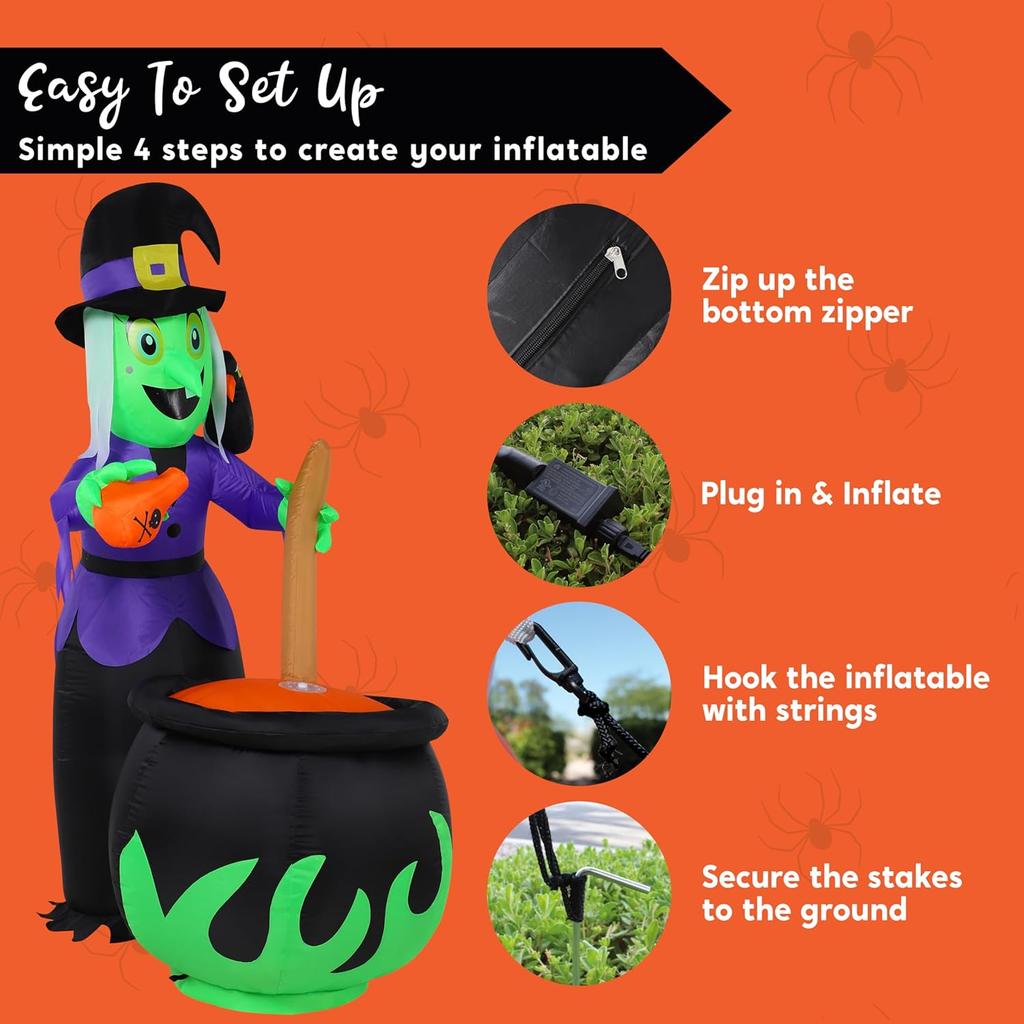 Easy To Set Up
Simple 4 steps to create your inflatable

Zip up the bottom zipper

Plug in & Inflate

Hook the inflatable with strings

Secure the stakes to the ground