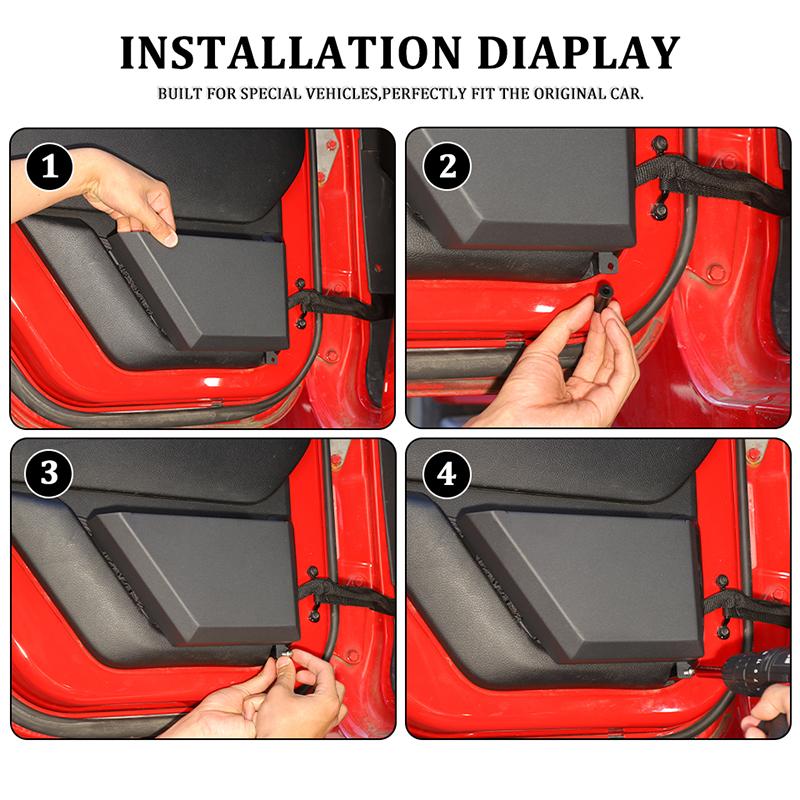 INSTALLATION DIAPLAY

BUILT FOR SPECIAL VEHICLES,PERFECTLY FIT THE ORIGINAL CAR.

1

2

3

4