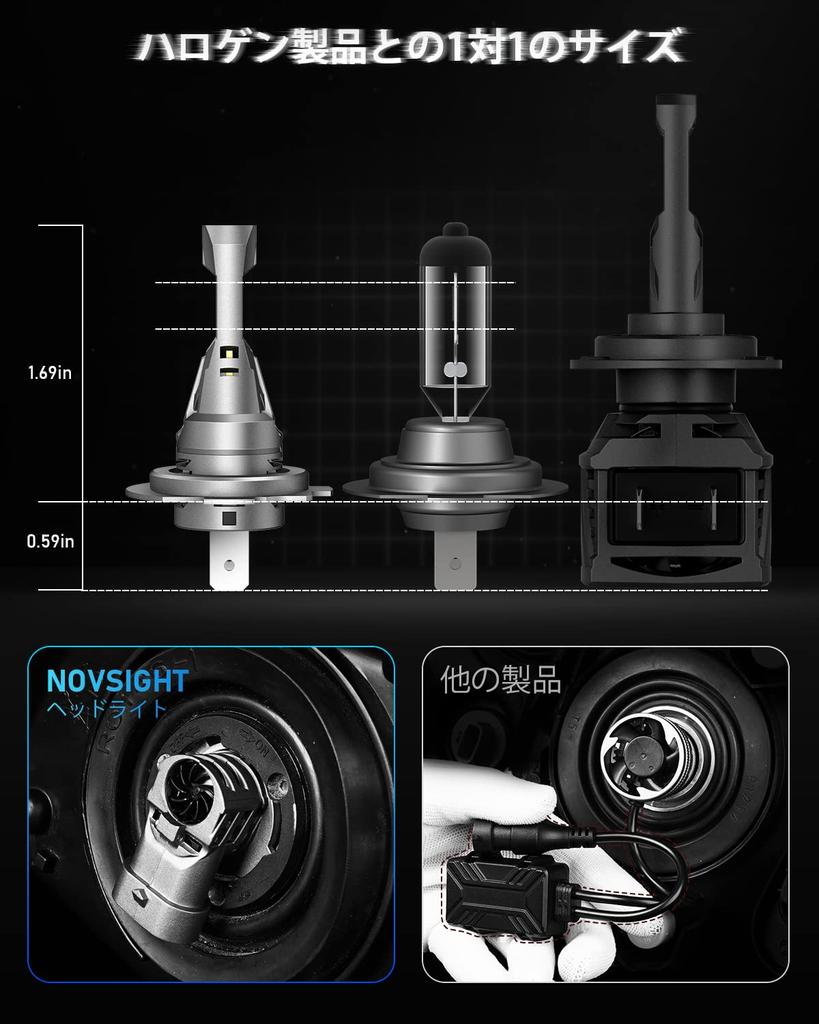 ハロゲン製品との1対1のサイズ

1.69in

0.59in

NOVSIGHT
ヘッドライト

他の製品