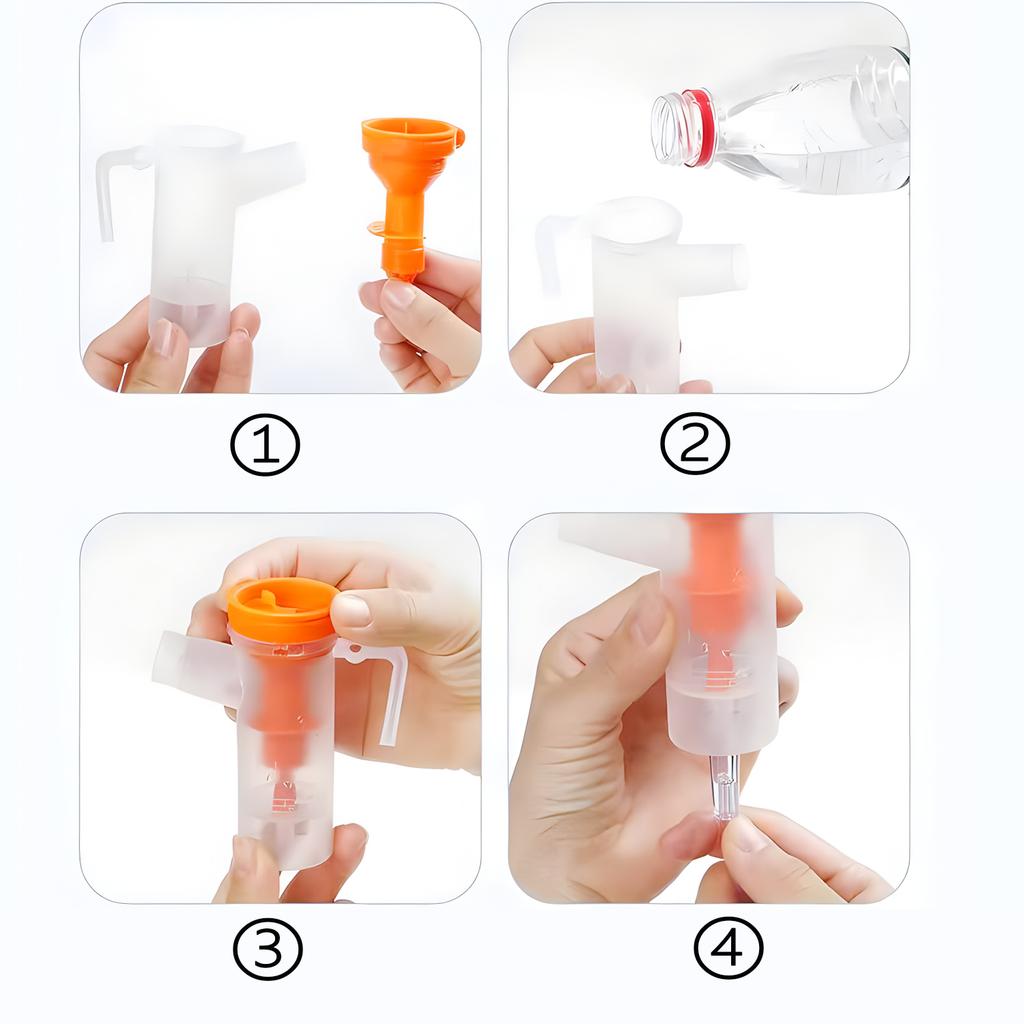 ①

②

③

④