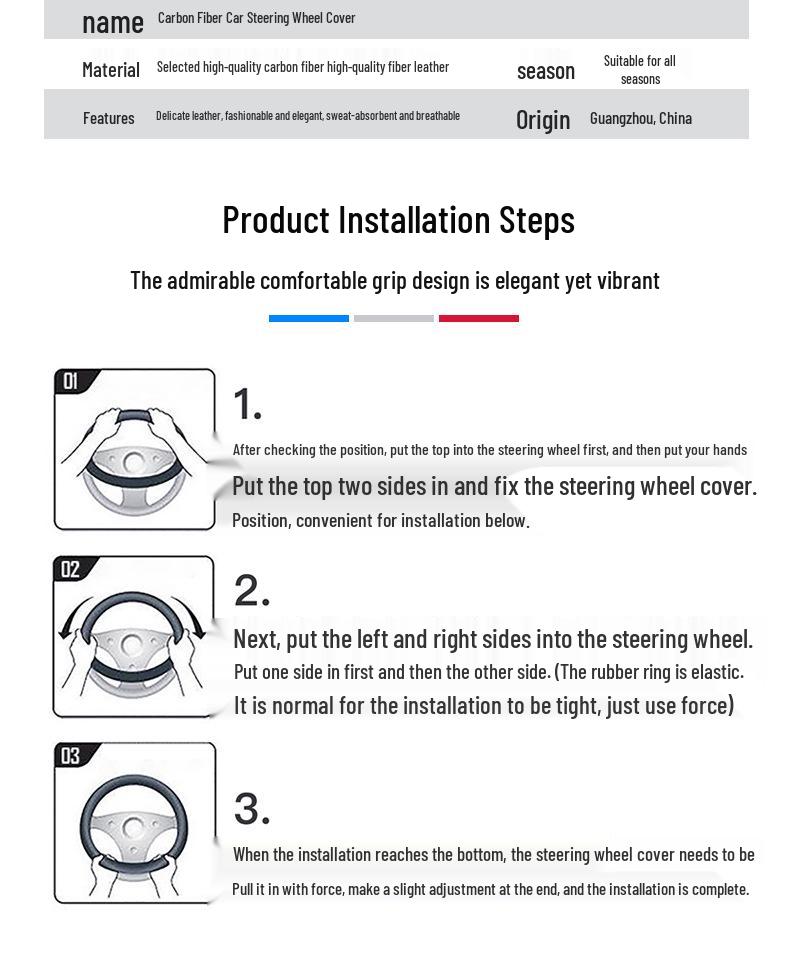 | name | Carbon Fiber Car Steering Wheel Cover | | |
|---|---|---|---|
| Material | Selected high-quality carbon fiber high-quality fiber leather | season | Suitable for all seasons |
| Features | Delicate leather, fashionable and elegant, sweat-absorbent and breathable | Origin | Guangzhou, China |

Product Installation Steps

The admirable comfortable grip design is elegant yet vibrant

01

1.

After checking the position, put the top into the steering wheel first, and then put your hands

Put the top two sides in and fix the steering wheel cover.

Position, convenient for installation below.

02

2.

Next, put the left and right sides into the steering wheel.

Put one side in first and then the other side. (The rubber ring is elastic.

It is normal for the installation to be tight, just use force)

03

3.

When the installation reaches the bottom, the steering wheel cover needs to be

Pull it in with force, make a slight adjustment at the end, and the installation is complete.