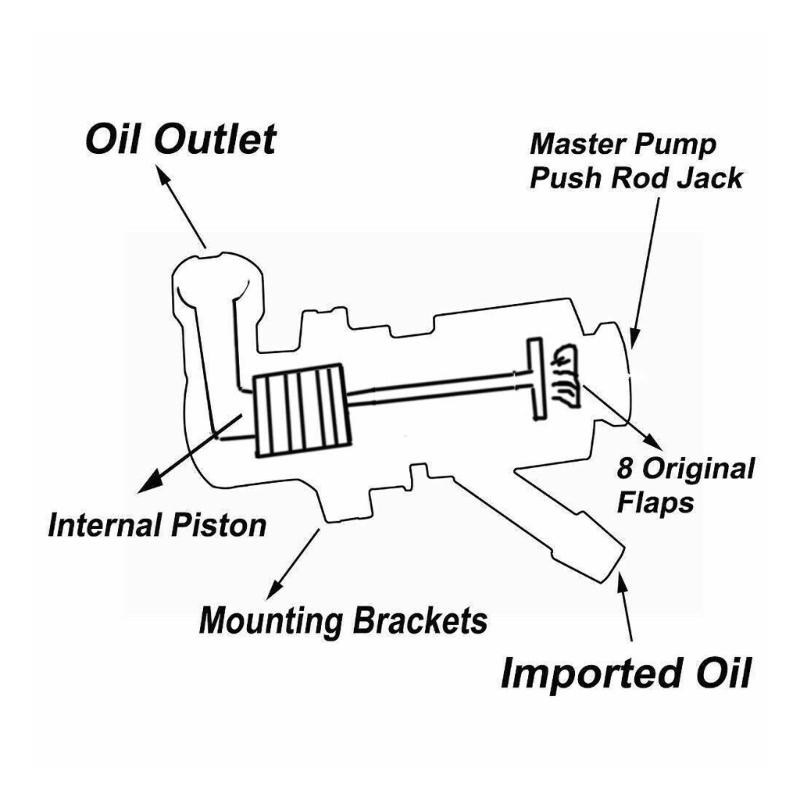 Oil Outlet

Master Pump Push Rod Jack

8 Original Flaps

Internal Piston

Mounting Brackets

Imported Oil