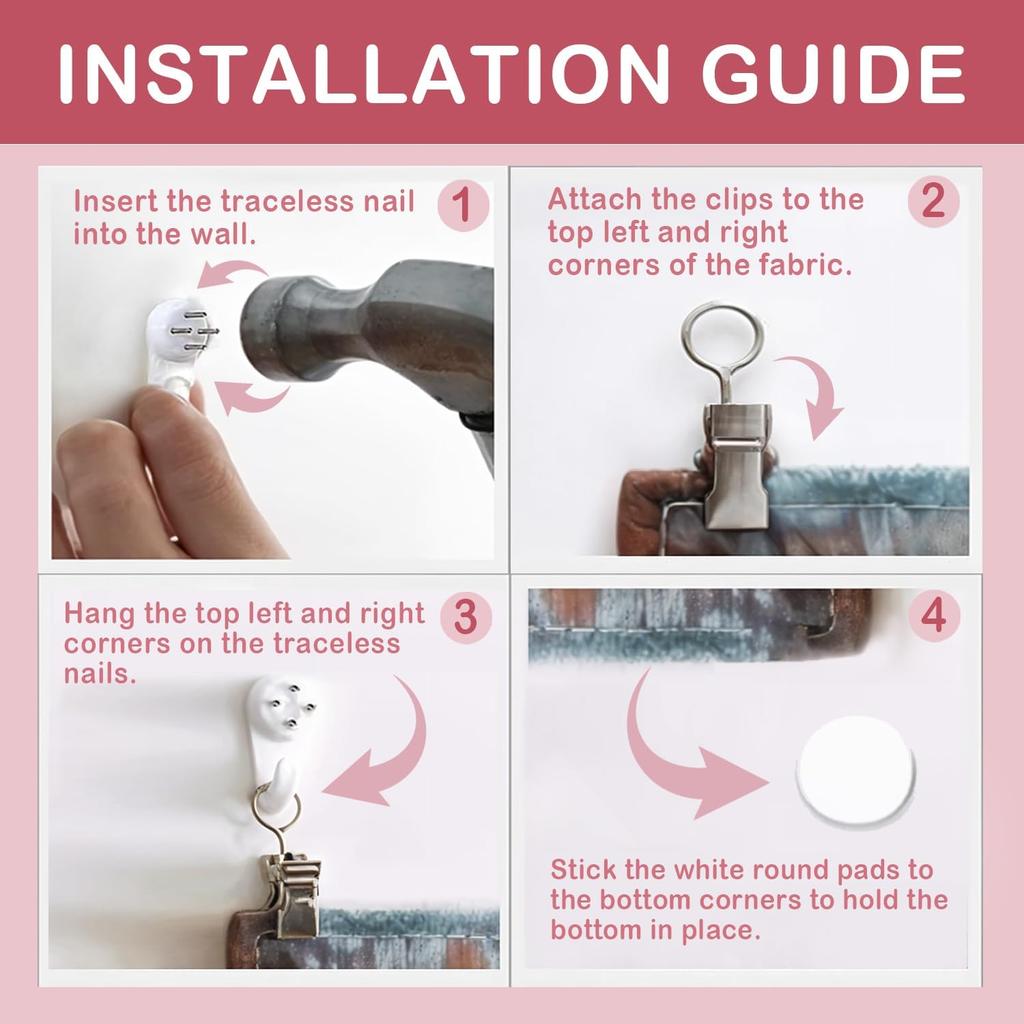 INSTALLATION GUIDE

Insert the traceless nail into the wall.

1

Attach the clips to the top left and right corners of the fabric.

2

Hang the top left and right corners on the traceless nails.

3

4

Stick the white round pads to the bottom corners to hold the bottom in place.