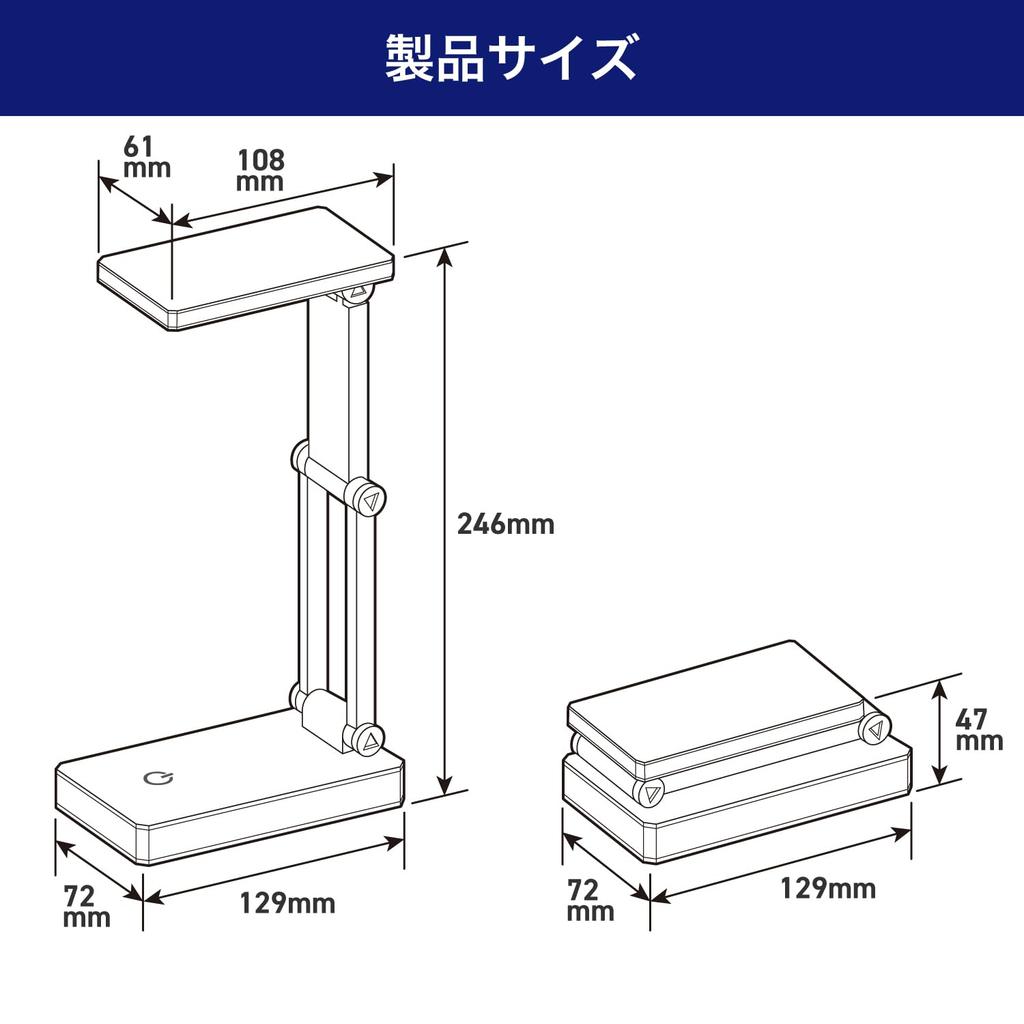 製品サイズ

61 mm
108 mm
246mm
72 mm
129mm

47 mm
72 mm
129mm