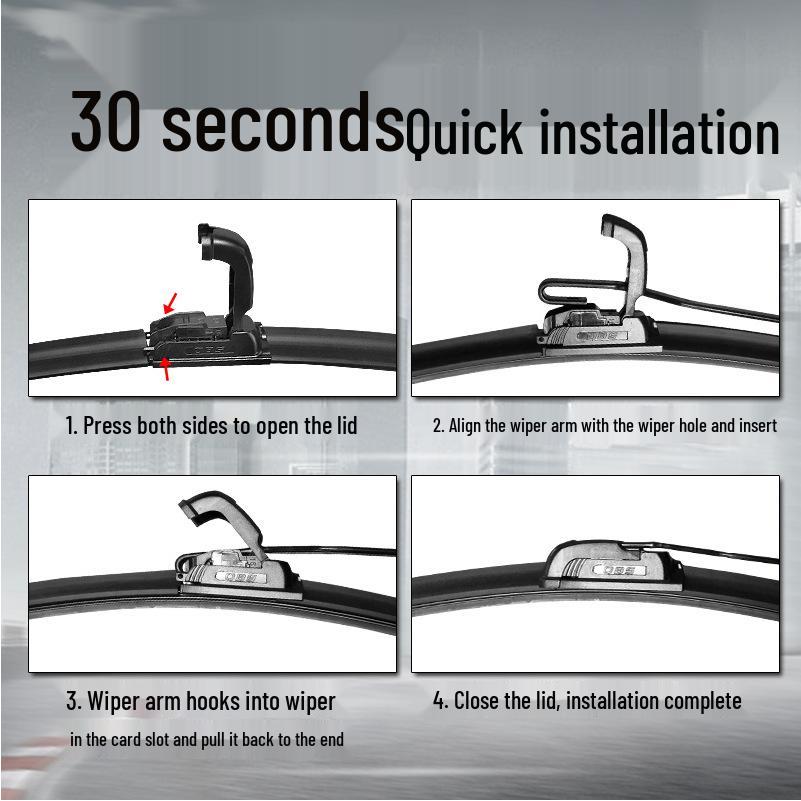 30 secondsQuick installation

1. Press both sides to open the lid

2. Align the wiper arm with the wiper hole and insert

3. Wiper arm hooks into wiper in the card slot and pull it back to the end

4. Close the lid, installation complete