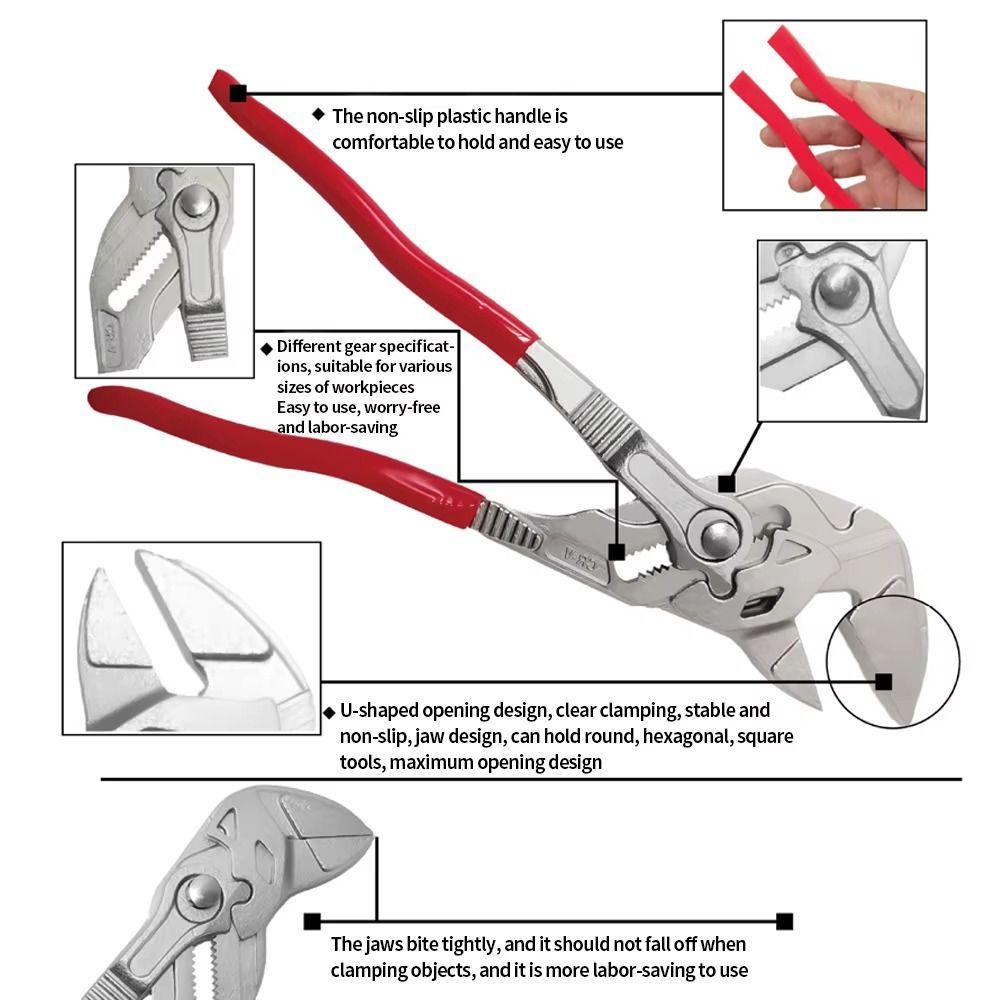 ◆ The non-slip plastic handle is comfortable to hold and easy to use

◆ Different gear specifications, suitable for various sizes of workpieces
Easy to use, worry-free and labor-saving

◆ U-shaped opening design, clear clamping, stable and non-slip, jaw design, can hold round, hexagonal, square tools, maximum opening design

The jaws bite tightly, and it should not fall off when clamping objects, and it is more labor-saving to use