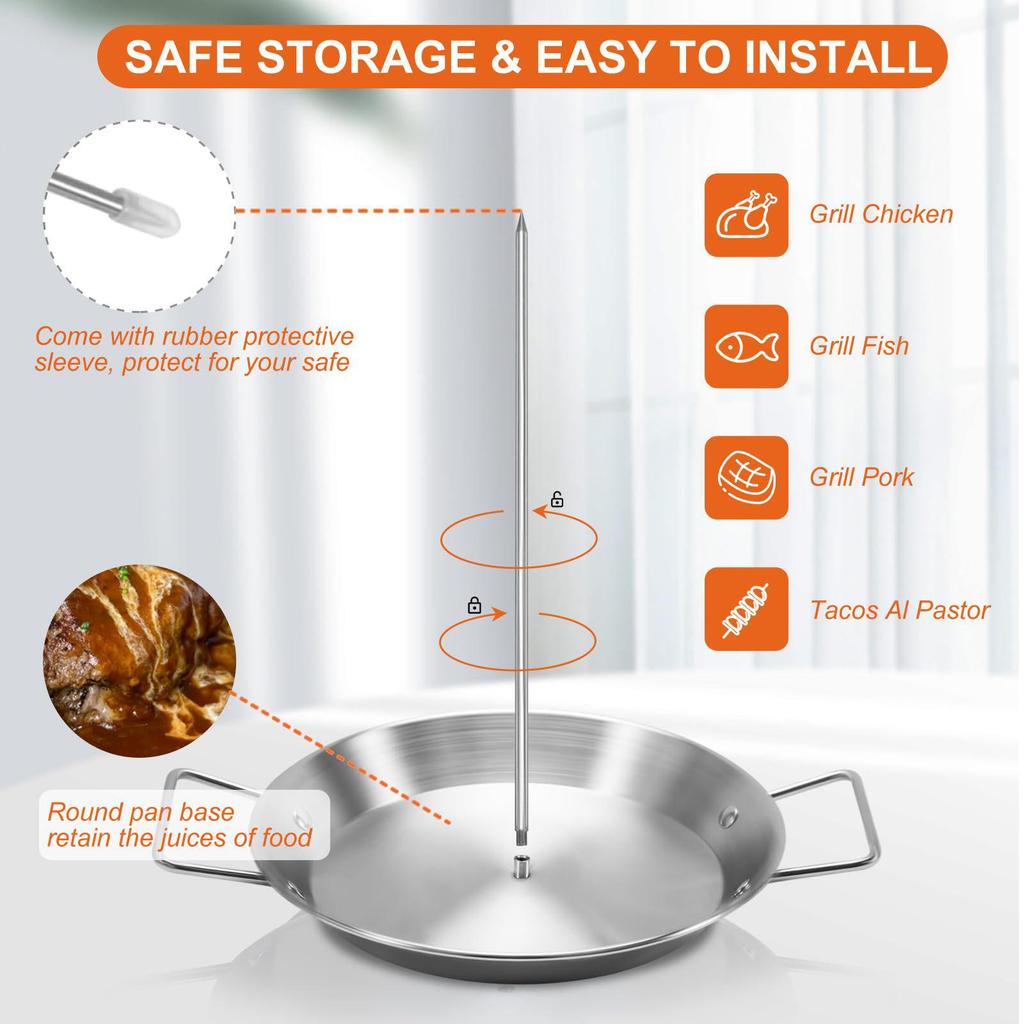 SAFE STORAGE & EASY TO INSTALL

Come with rubber protective sleeve, protect for your safe

Grill Chicken

Grill Fish

Grill Pork

Tacos Al Pastor

Round pan base retain the juices of food