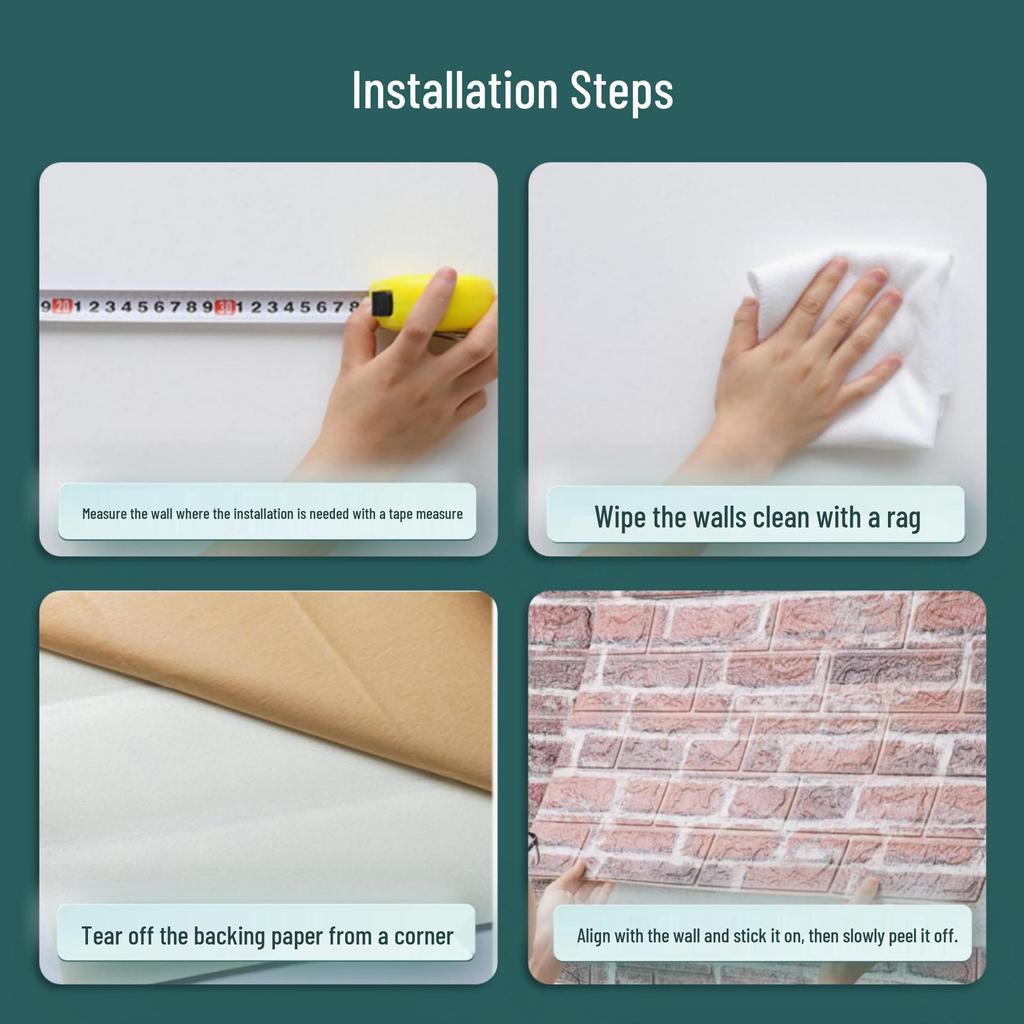 Installation Steps

9 20 1 2 3 4 5 6 7 8 9 30 1 2 3 4 5 6 7 8

Measure the wall where the installation is needed with a tape measure

Wipe the walls clean with a rag

Tear off the backing paper from a corner

Align with the wall and stick it on, then slowly peel it off.