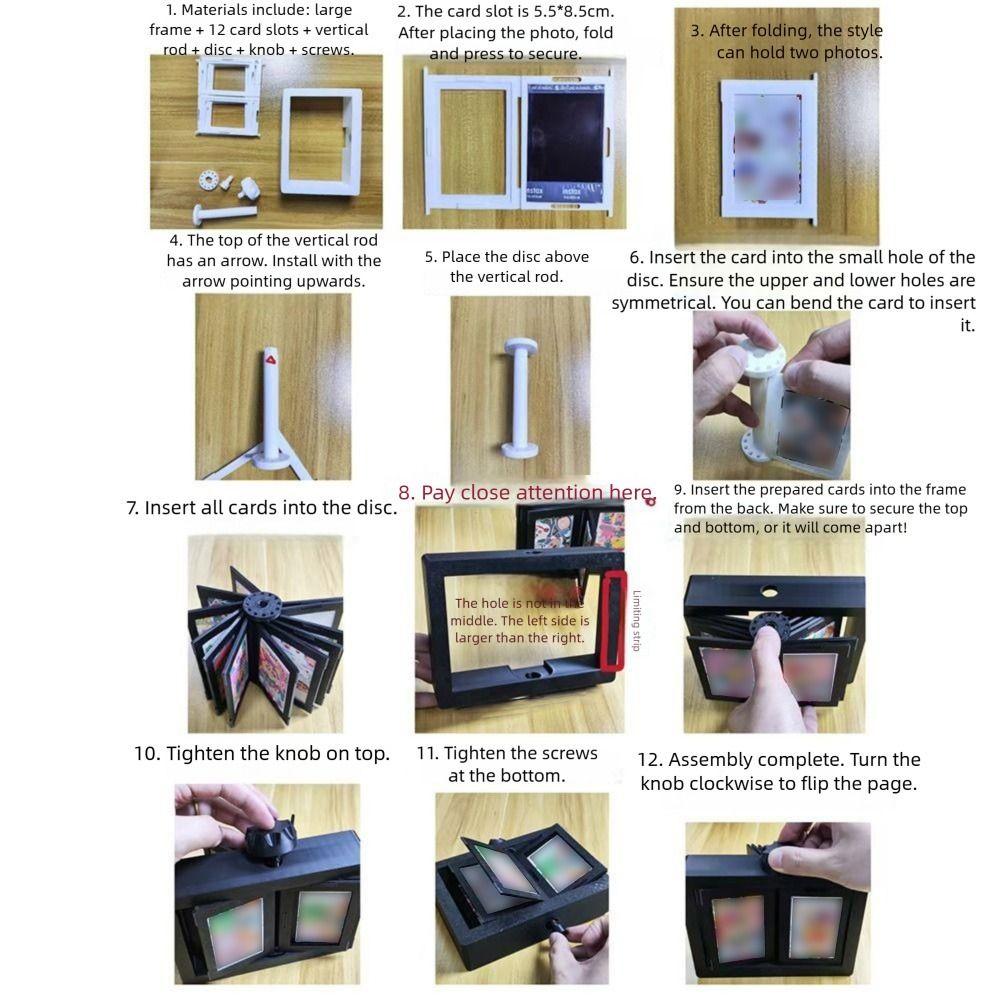 1. Materials include: large frame + 12 card slots + vertical rod + disc + knob + screws.

2. The card slot is 5.5*8.5cm. After placing the photo, fold and press to secure.

instax instax

3. After folding, the style can hold two photos.

4. The top of the vertical rod has an arrow. Install with the arrow pointing upwards.

5. Place the disc above the vertical rod.

6. Insert the card into the small hole of the disc. Ensure the upper and lower holes are symmetrical. You can bend the card to insert it.

7. Insert all cards into the disc.

8. Pay close attention here

The hole is not in the middle. The left side is larger than the right.

Limiting strip

9. Insert the prepared cards into the frame from the back. Make sure to secure the top and bottom, or it will come apart!

10. Tighten the knob on top.

11. Tighten the screws at the bottom.

12. Assembly complete. Turn the knob clockwise to flip the page.