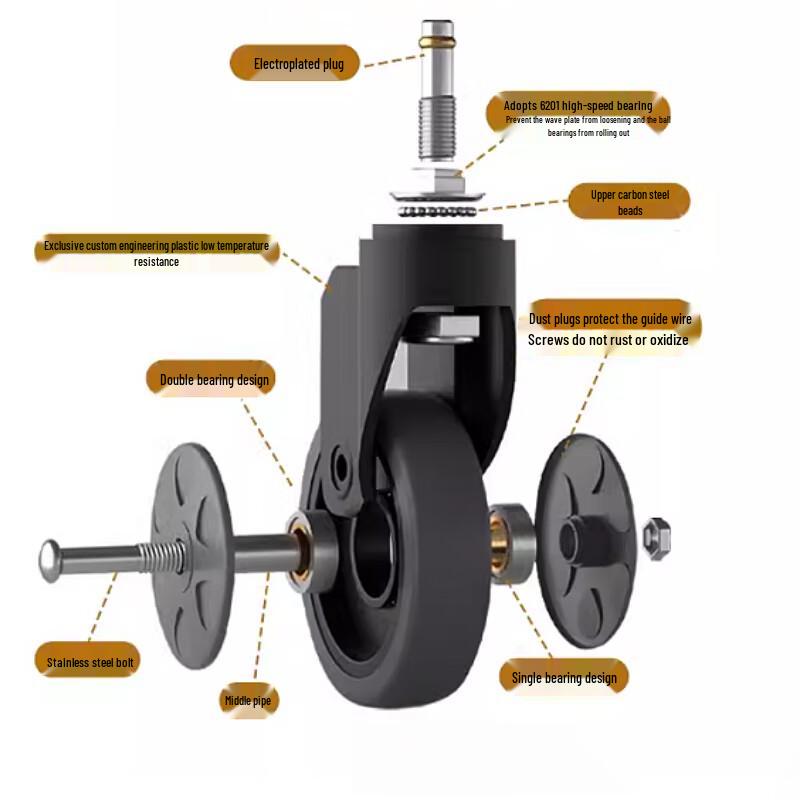 Electroplated plug

Adopts 6201 high-speed bearing
Prevent the wave plate from loosening and the ball bearings from rolling out

Upper carbon steel beads

Exclusive custom engineering plastic low temperature resistance

Dust plugs protect the guide wire
Screws do not rust or oxidize

Double bearing design

Stainless steel bolt

Middle pipe

Single bearing design