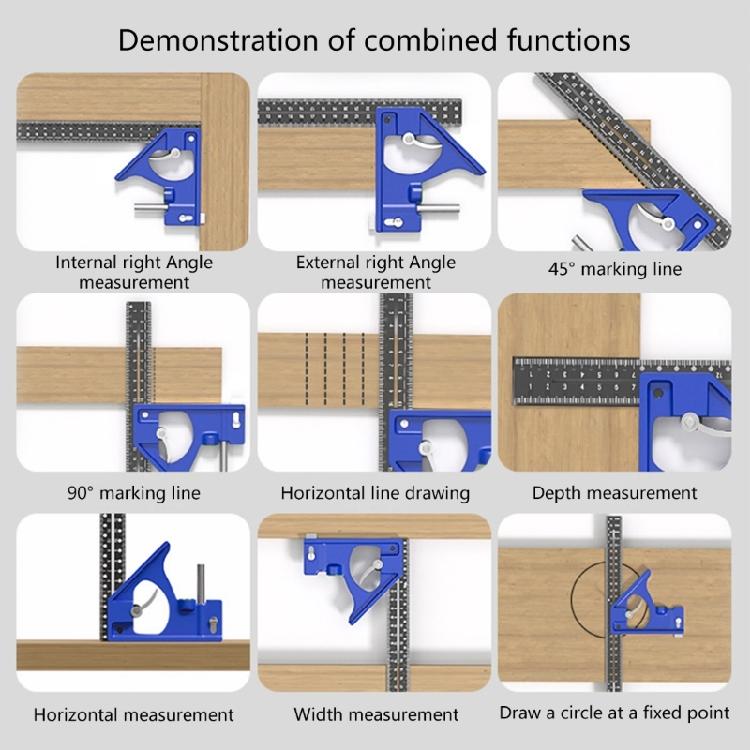 Demonstration of combined functions

Internal right Angle measurement

External right Angle measurement

45° marking line

90° marking line

Horizontal line drawing

Depth measurement

Horizontal measurement

Width measurement

Draw a circle at a fixed point