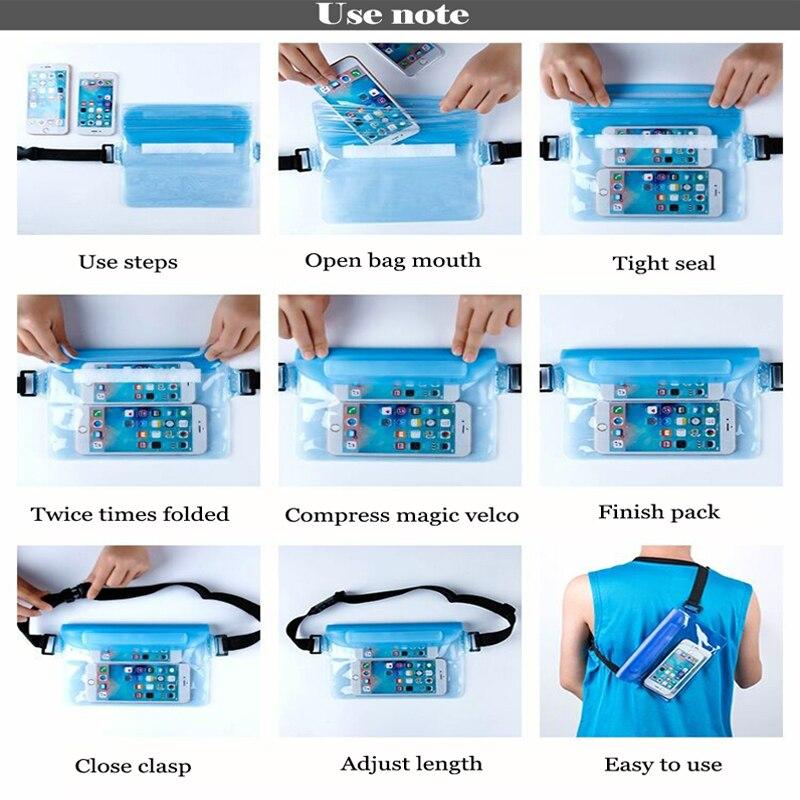 Use note

Use steps

Open bag mouth

Tight seal

Twice times folded

Compress magic velco

Finish pack

Close clasp

Adjust length

Easy to use