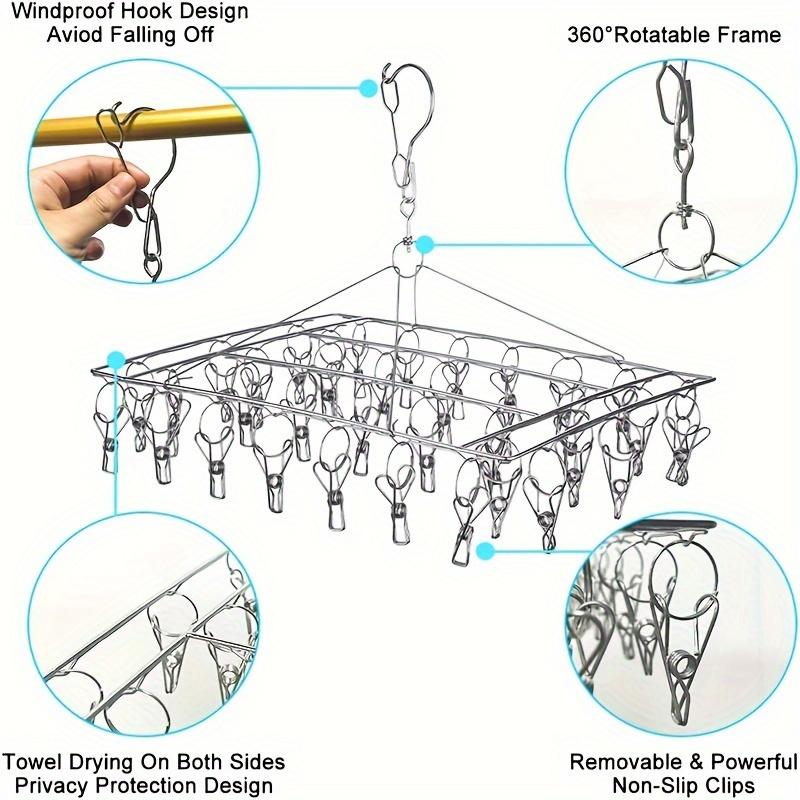 Windproof Hook Design
Aviod Falling Off

360°Rotatable Frame

Towel Drying On Both Sides
Privacy Protection Design

Removable & Powerful
Non-Slip Clips