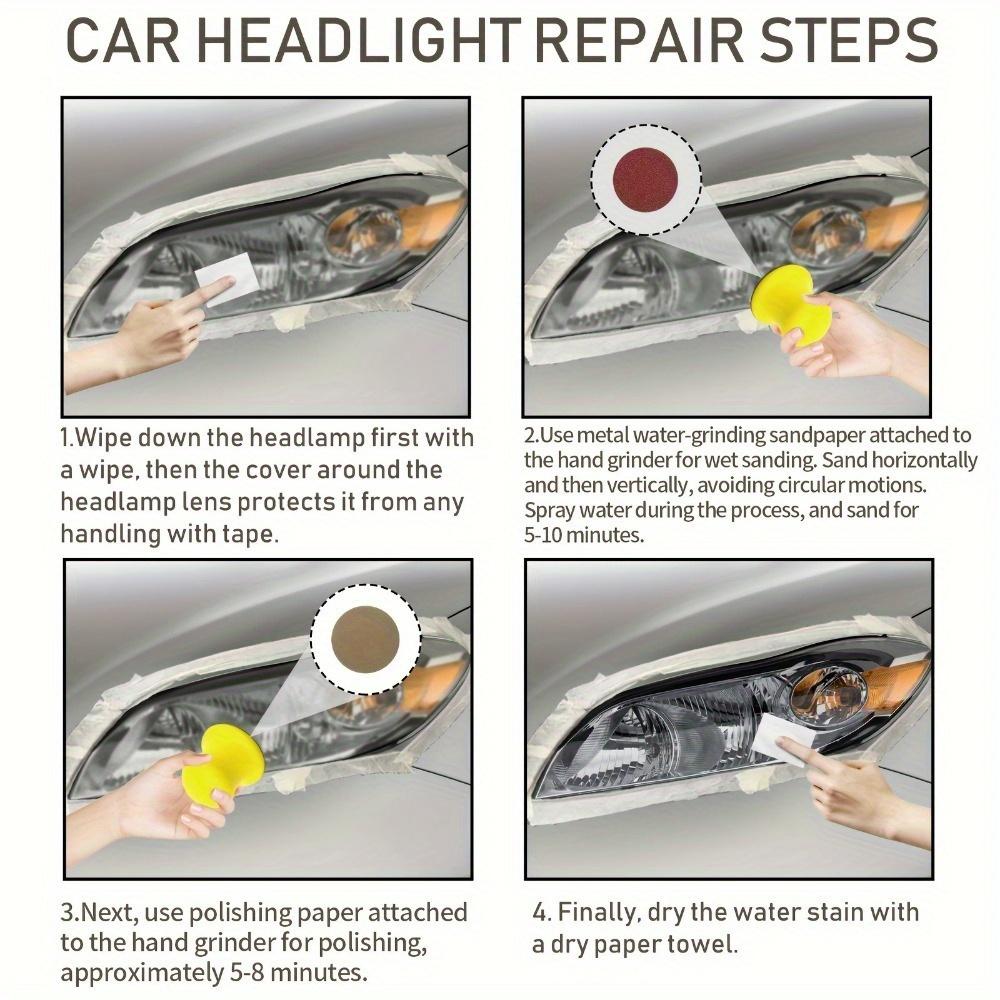 CAR HEADLIGHT REPAIR STEPS

1.Wipe down the headlamp first with a wipe, then the cover around the headlamp lens protects it from any handling with tape.

2.Use metal water-grinding sandpaper attached to the hand grinder for wet sanding. Sand horizontally and then vertically, avoiding circular motions. Spray water during the process, and sand for 5-10 minutes.

3.Next, use polishing paper attached to the hand grinder for polishing, approximately 5-8 minutes.

4. Finally, dry the water stain with a dry paper towel.