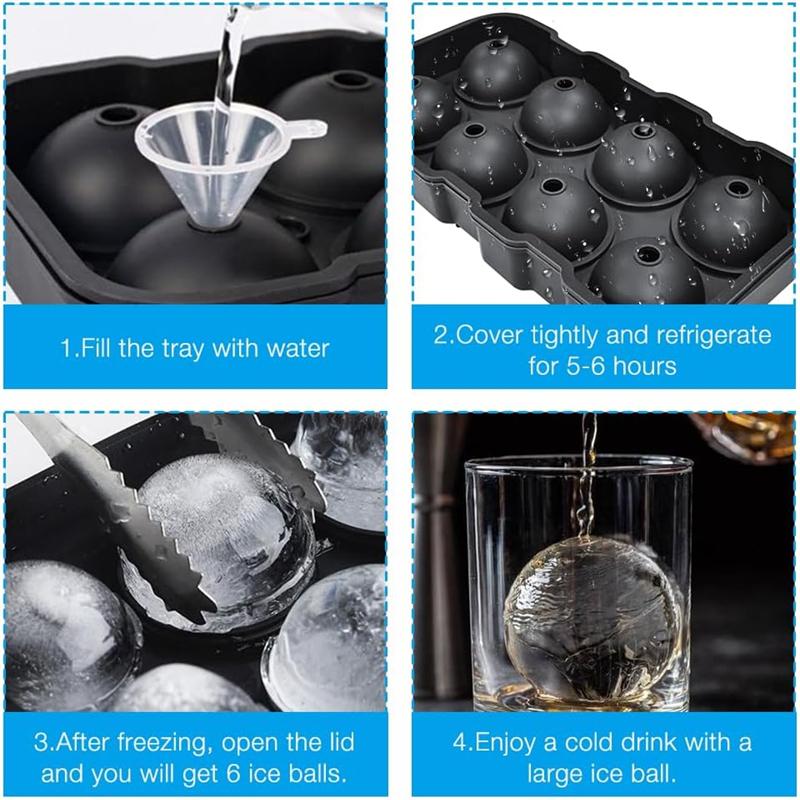 1.Fill the tray with water

2.Cover tightly and refrigerate for 5-6 hours

3.After freezing, open the lid and you will get 6 ice balls.

4.Enjoy a cold drink with a large ice ball.