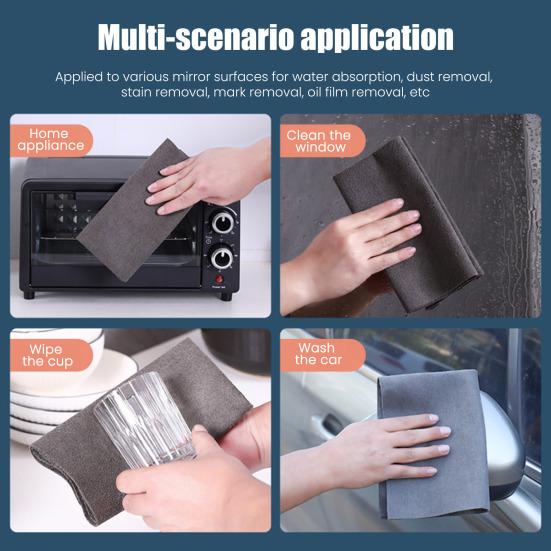 Multi-scenario application

Applied to various mirror surfaces for water absorption, dust removal, stain removal, mark removal, oil film removal, etc

Home appliance

Clean the window

Wipe the cup

Wash the car