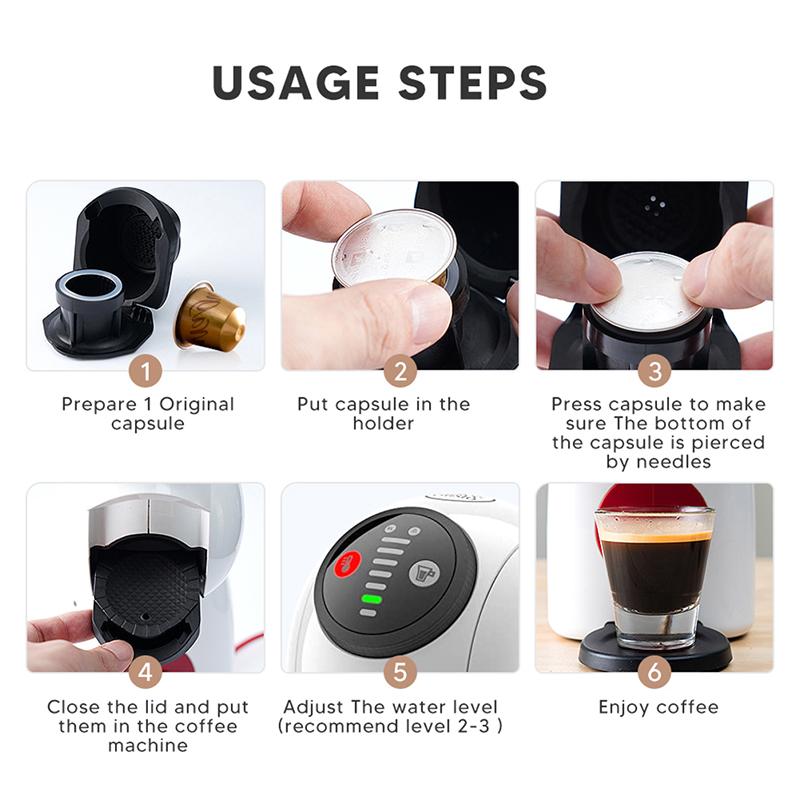 USAGE STEPS

1
Prepare 1 Original capsule

2
Put capsule in the holder

3
Press capsule to make sure The bottom of the capsule is pierced by needles

4
Close the lid and put them in the coffee machine

5
Adjust The water level (recommend level 2-3 )

6
Enjoy coffee