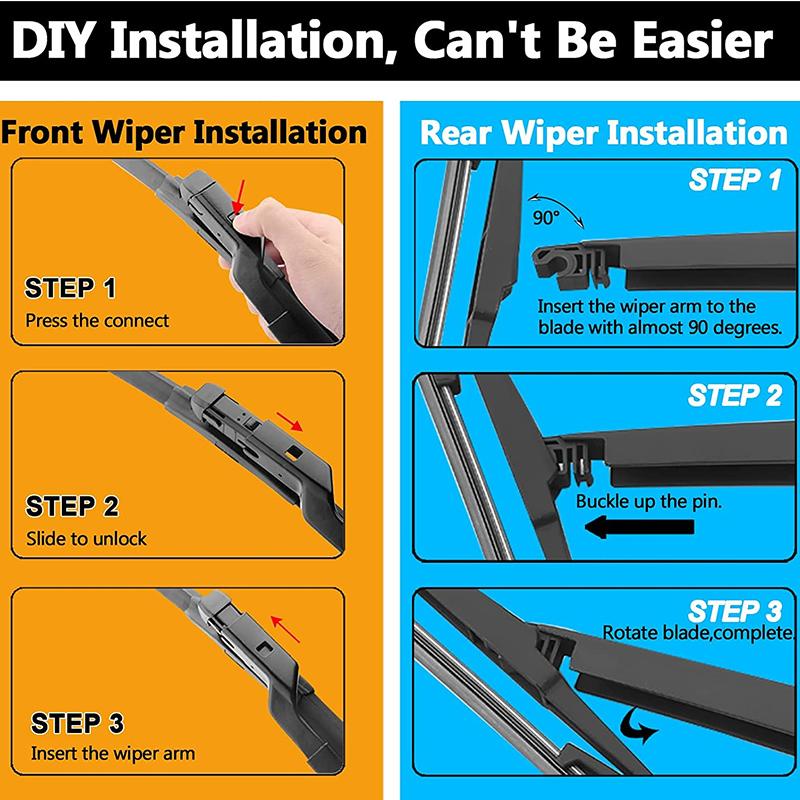 DIY Installation, Can't Be Easier

Front Wiper Installation

STEP 1
Press the connect

STEP 2
Slide to unlock

STEP 3
Insert the wiper arm

Rear Wiper Installation

STEP 1
90°
Insert the wiper arm to the blade with almost 90 degrees.

STEP 2
Buckle up the pin.

STEP 3
Rotate blade,complete.