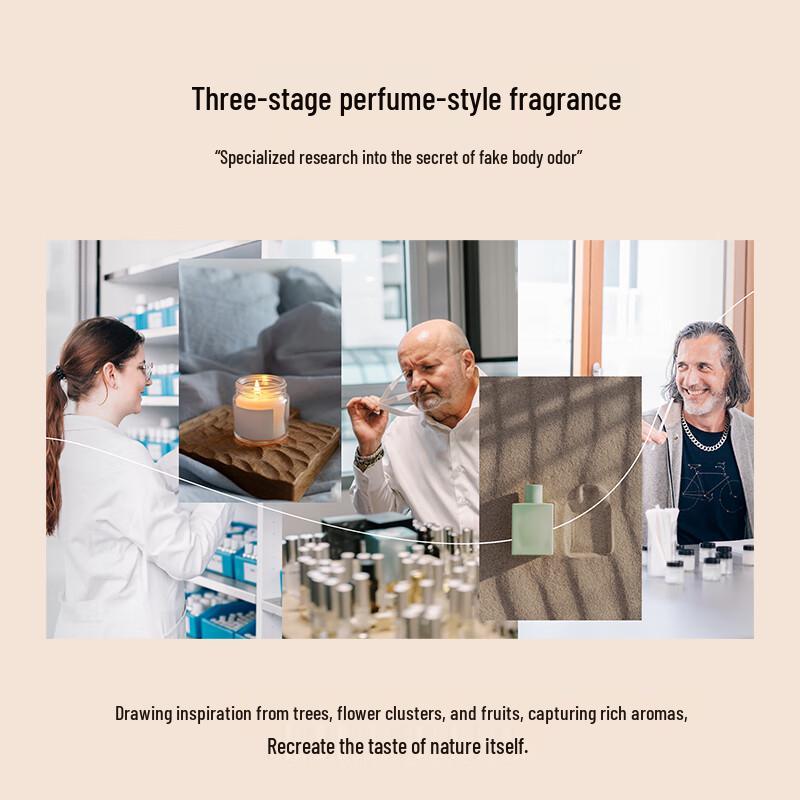 Three-stage perfume-style fragrance

“Specialized research into the secret of fake body odor”

Drawing inspiration from trees, flower clusters, and fruits, capturing rich aromas,
Recreate the taste of nature itself.