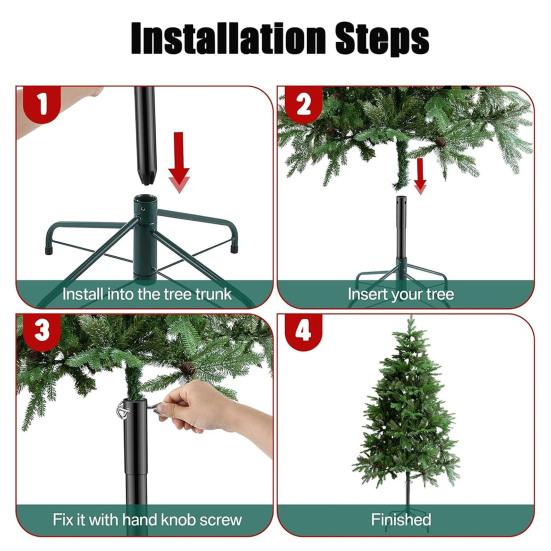 Installation Steps

1

Install into the tree trunk

2

Insert your tree

3

Fix it with hand knob screw

4

Finished