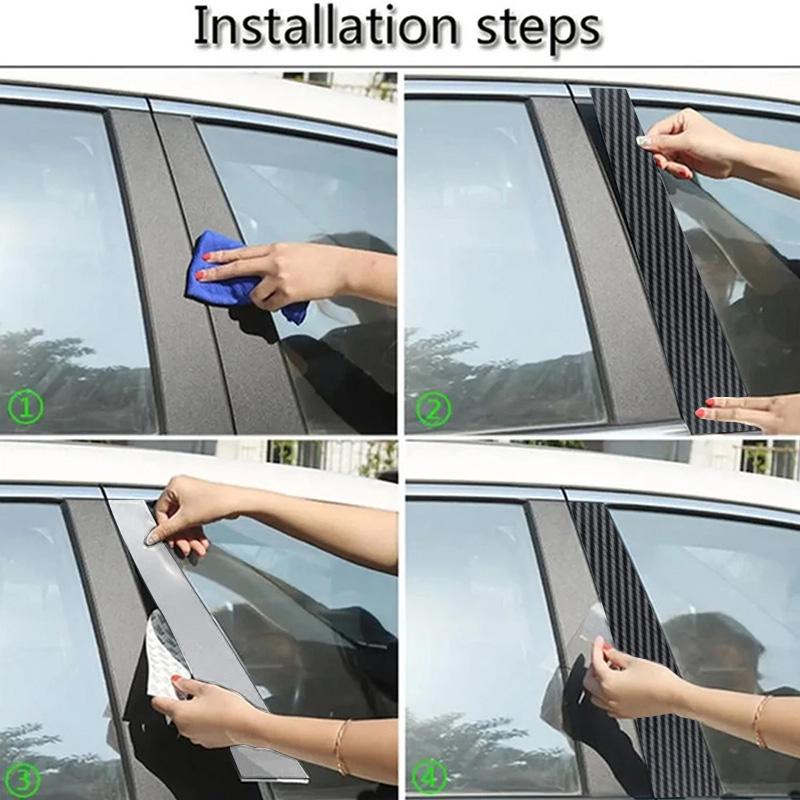 Installation steps

①

②

③

④