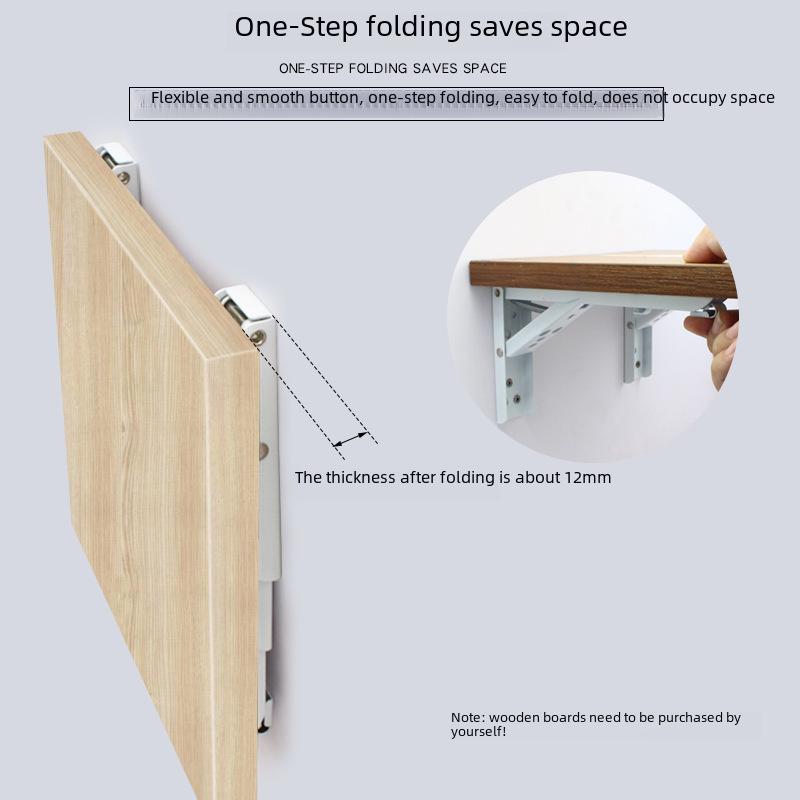 One-Step folding saves space

ONE-STEP FOLDING SAVES SPACE

Flexible and smooth button, one-step folding, easy to fold, does not occupy space

The thickness after folding is about 12mm

Note: wooden boards need to be purchased by yourself!