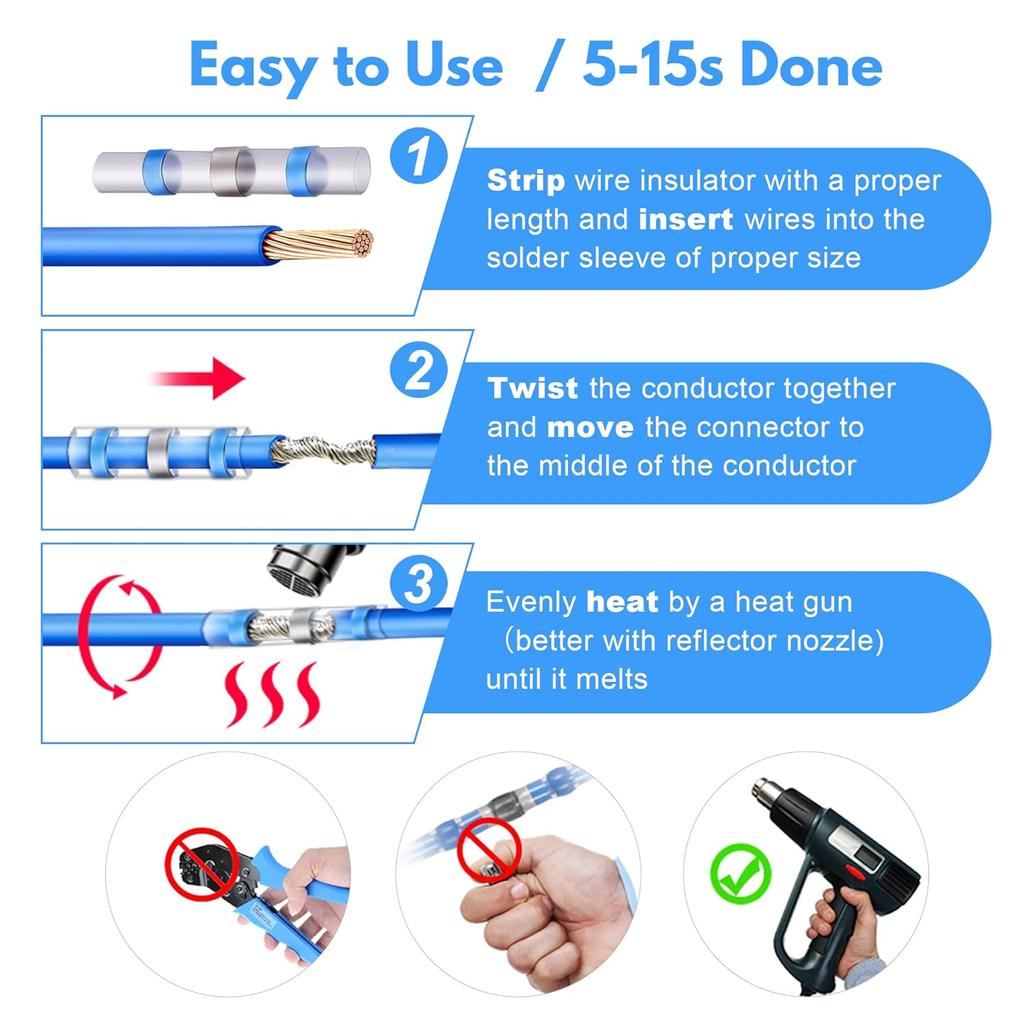 Easy to Use / 5-15s Done

1

Strip wire insulator with a proper length and insert wires into the solder sleeve of proper size

2

Twist the conductor together and move the connector to the middle of the conductor

3

Evenly heat by a heat gun (better with reflector nozzle) until it melts