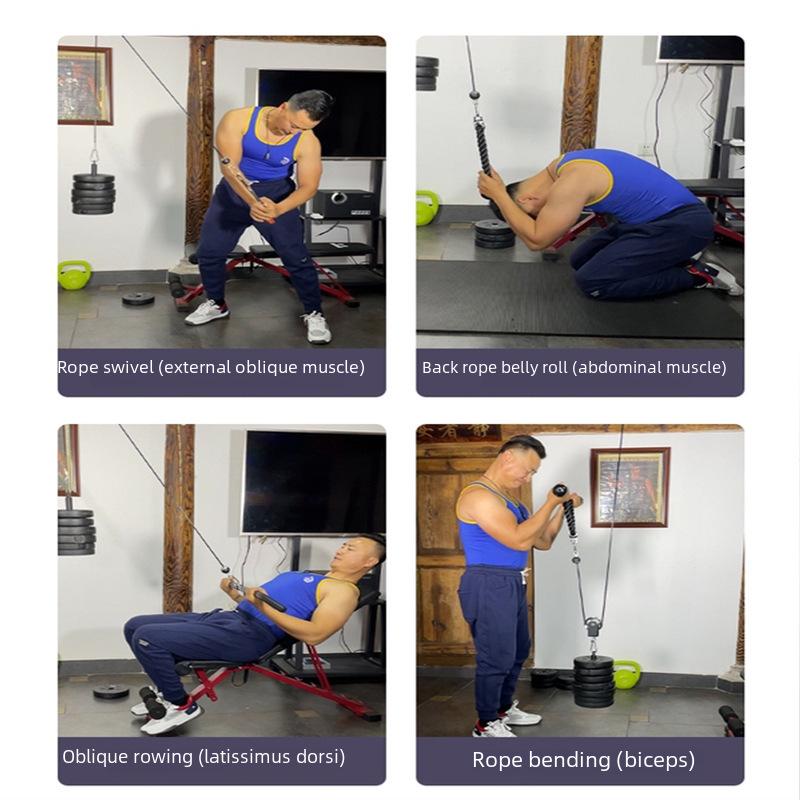 Rope swivel (external oblique muscle)

Back rope belly roll (abdominal muscle)

Oblique rowing (latissimus dorsi)

Rope bending (biceps)