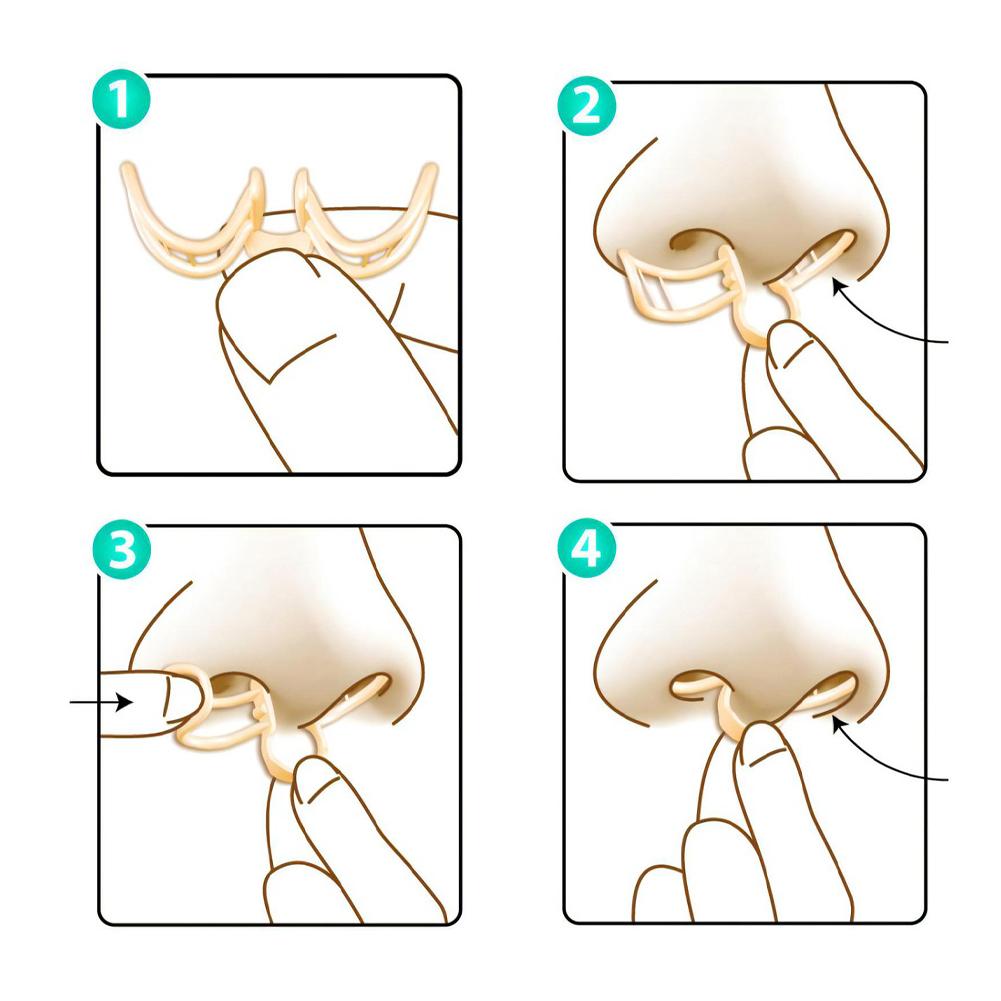 1
2
3
4