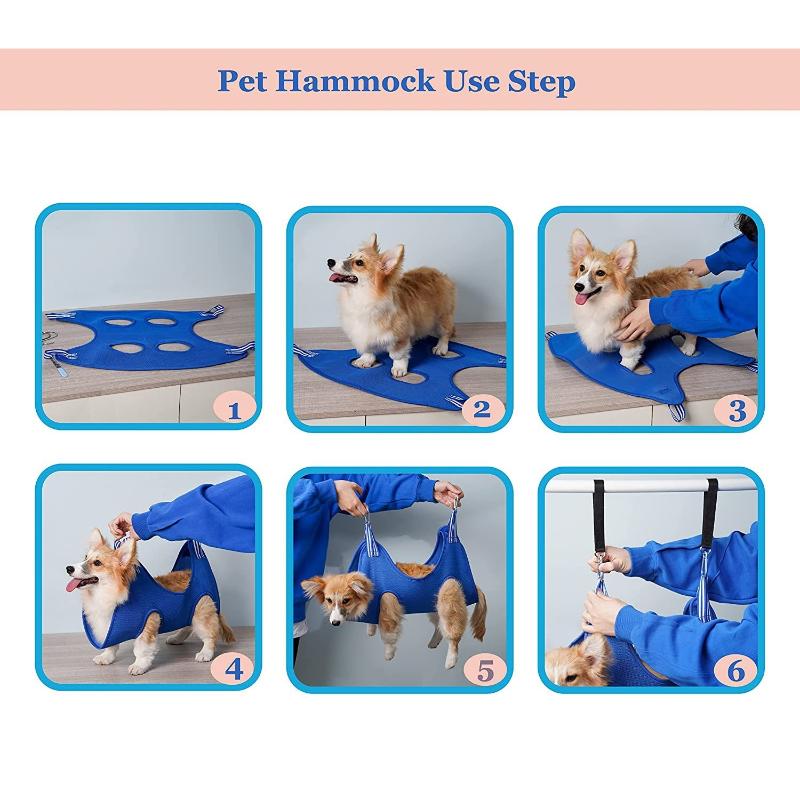 Pet Hammock Use Step

1

2

3

4

5

6